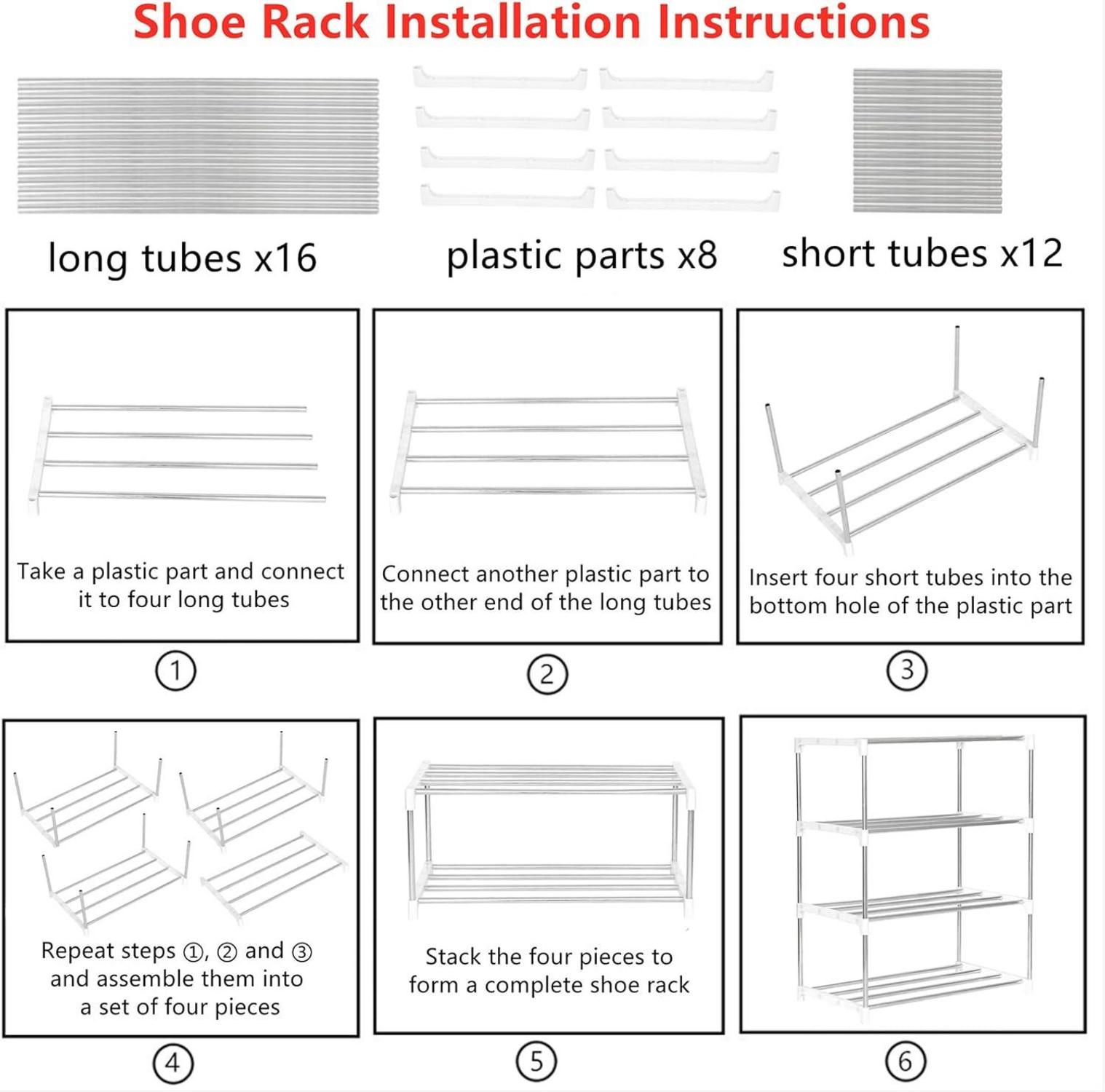 Shoe Rack Installation Instructions

long tubes x16

plastic parts x8

short tubes x12

Take a plastic part and connect it to four long tubes

①

Connect another plastic part to the other end of the long tubes

②

Insert four short tubes into the bottom hole of the plastic part

③

Repeat steps ①, ② and ③ and assemble them into a set of four pieces

④

Stack the four pieces to form a complete shoe rack

⑤

⑥