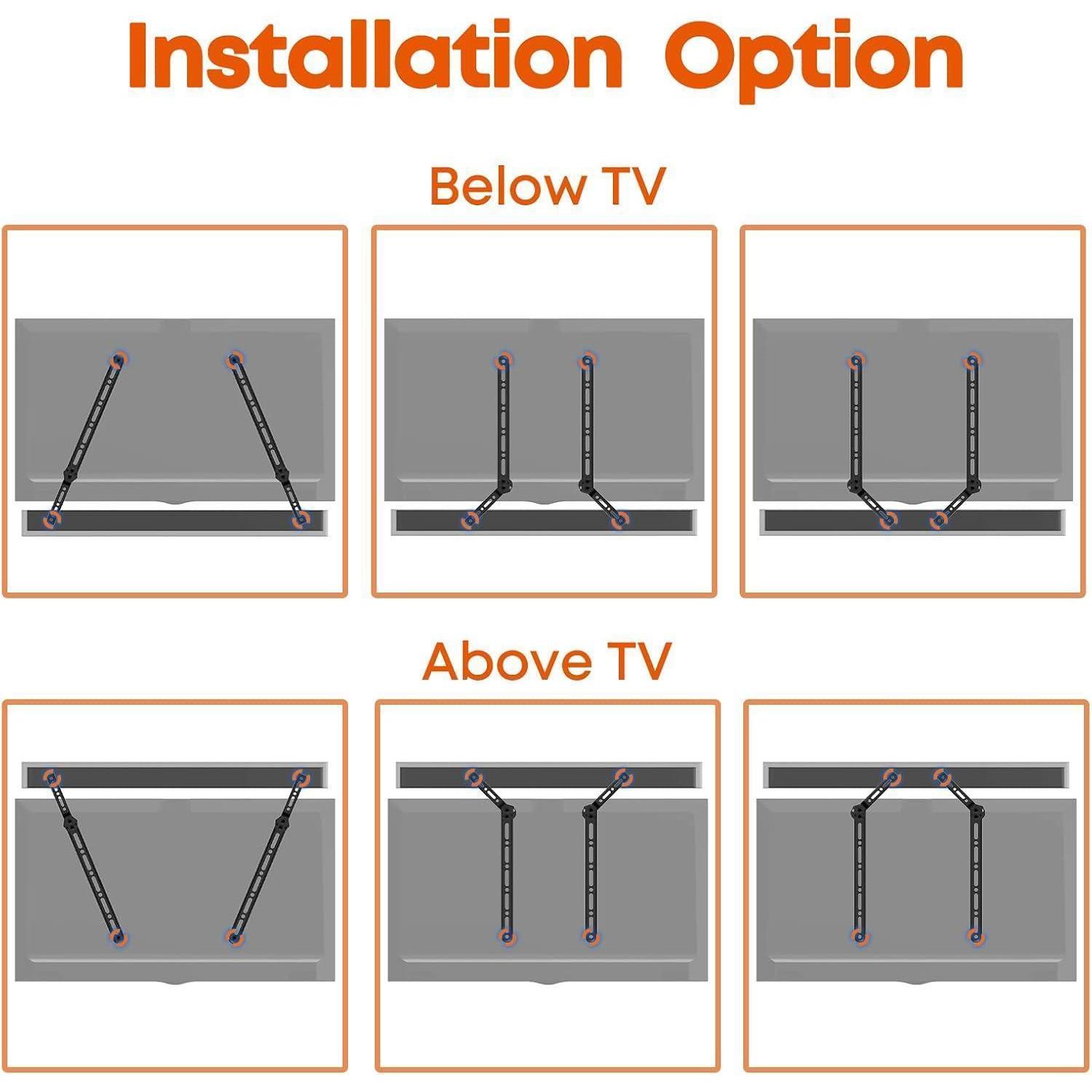 Installation Option

Below TV

Above TV