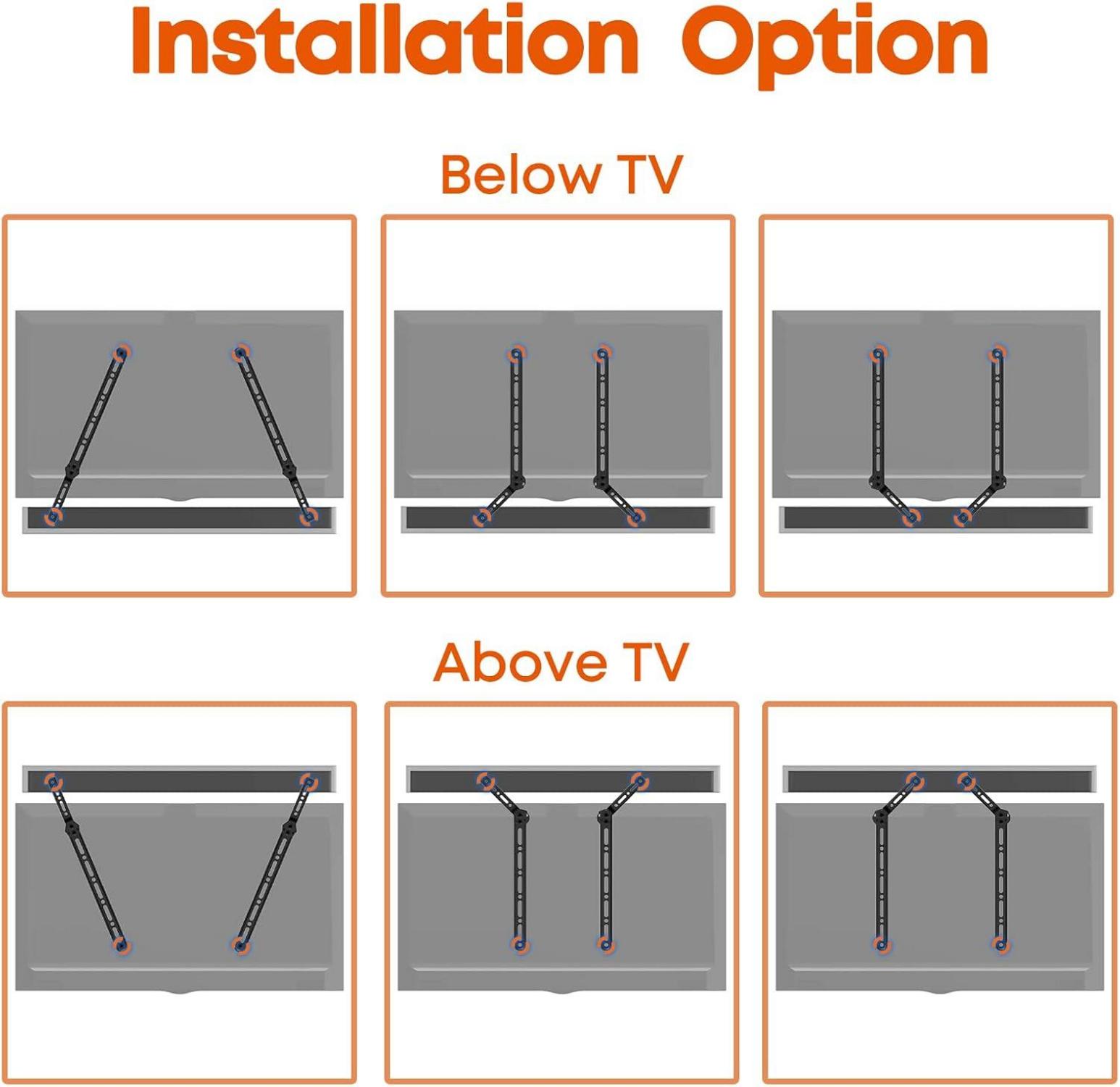 Installation Option

Below TV

Above TV