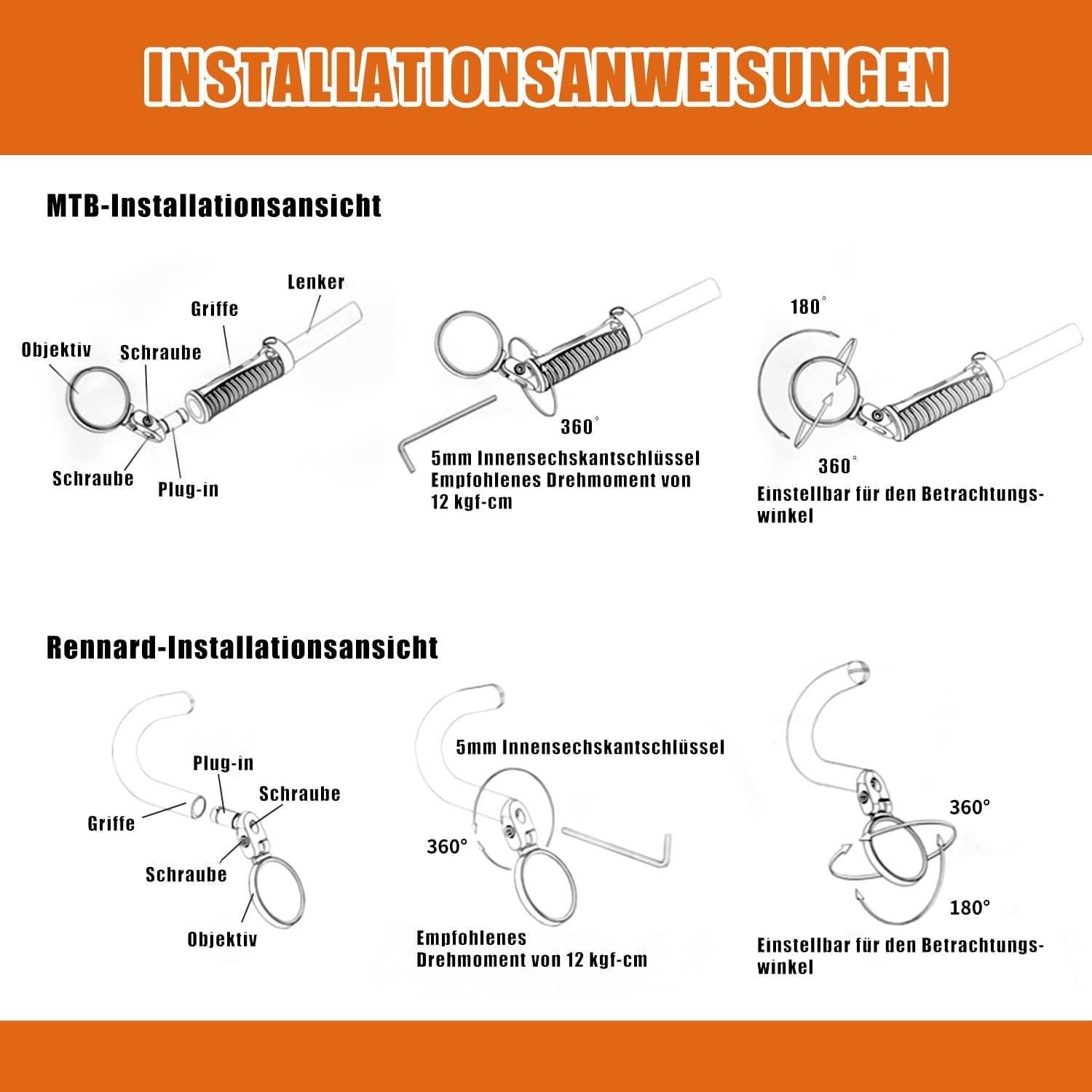 INSTALLATIONSANWEISUNGEN

MTB-Installationsansicht

Lenker

Griffe

Objektiv

Schraube

Schraube

Plug-in

360°

5mm Innensechskantschlüssel Empfohlenes Drehmoment von 12 kgf-cm

180°

360°

Einstellbar für den Betrachtungswinkel

Rennard-Installationsansicht

Plug-in

Schraube

Griffe

Schraube

Objektiv

5mm Innensechskantschlüssel

360°

Empfohlenes Drehmoment von 12 kgf-cm

360°

180°

Einstellbar für den Betrachtungswinkel