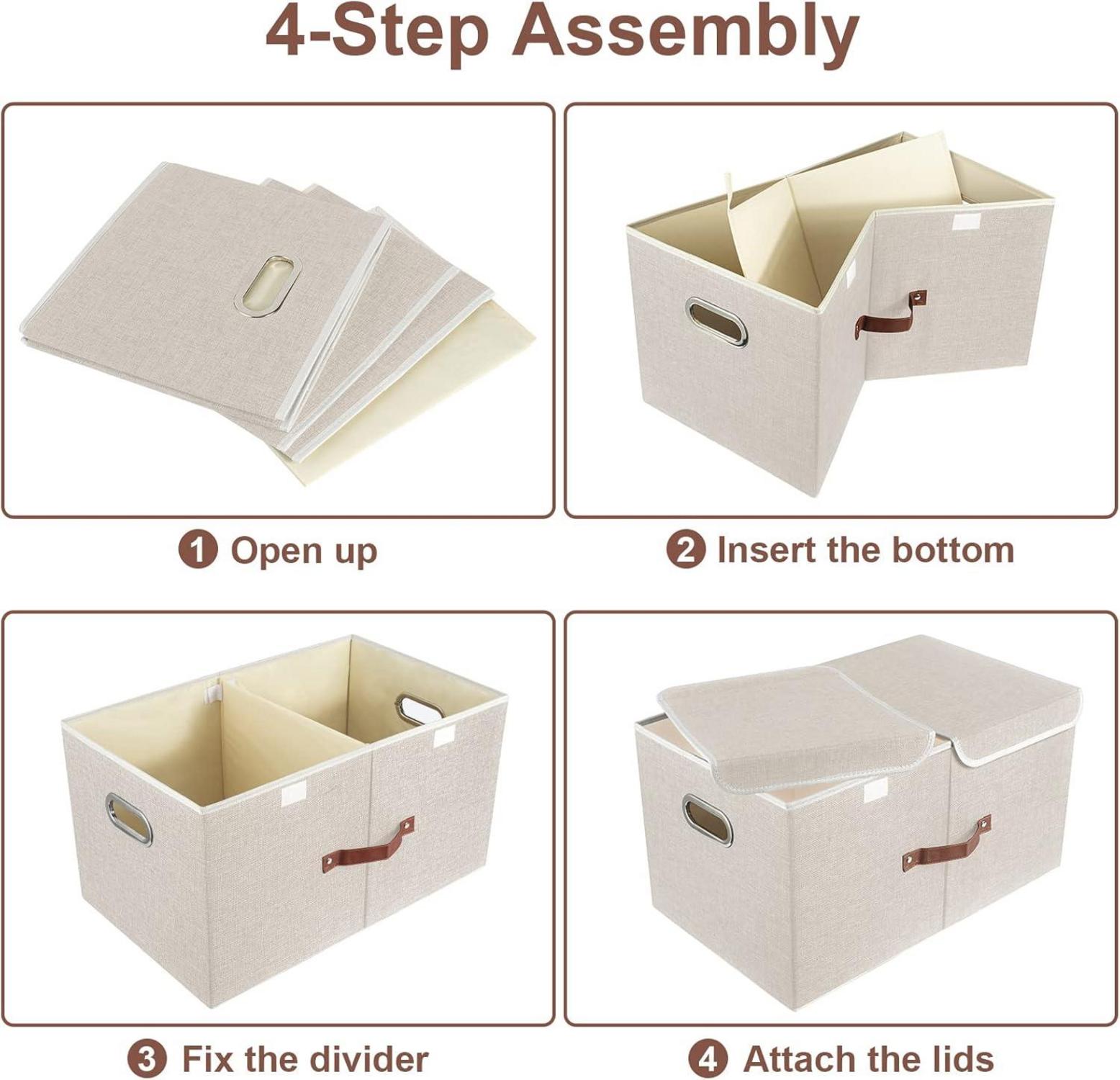 4-Step Assembly

1 Open up

2 Insert the bottom

3 Fix the divider

4 Attach the lids