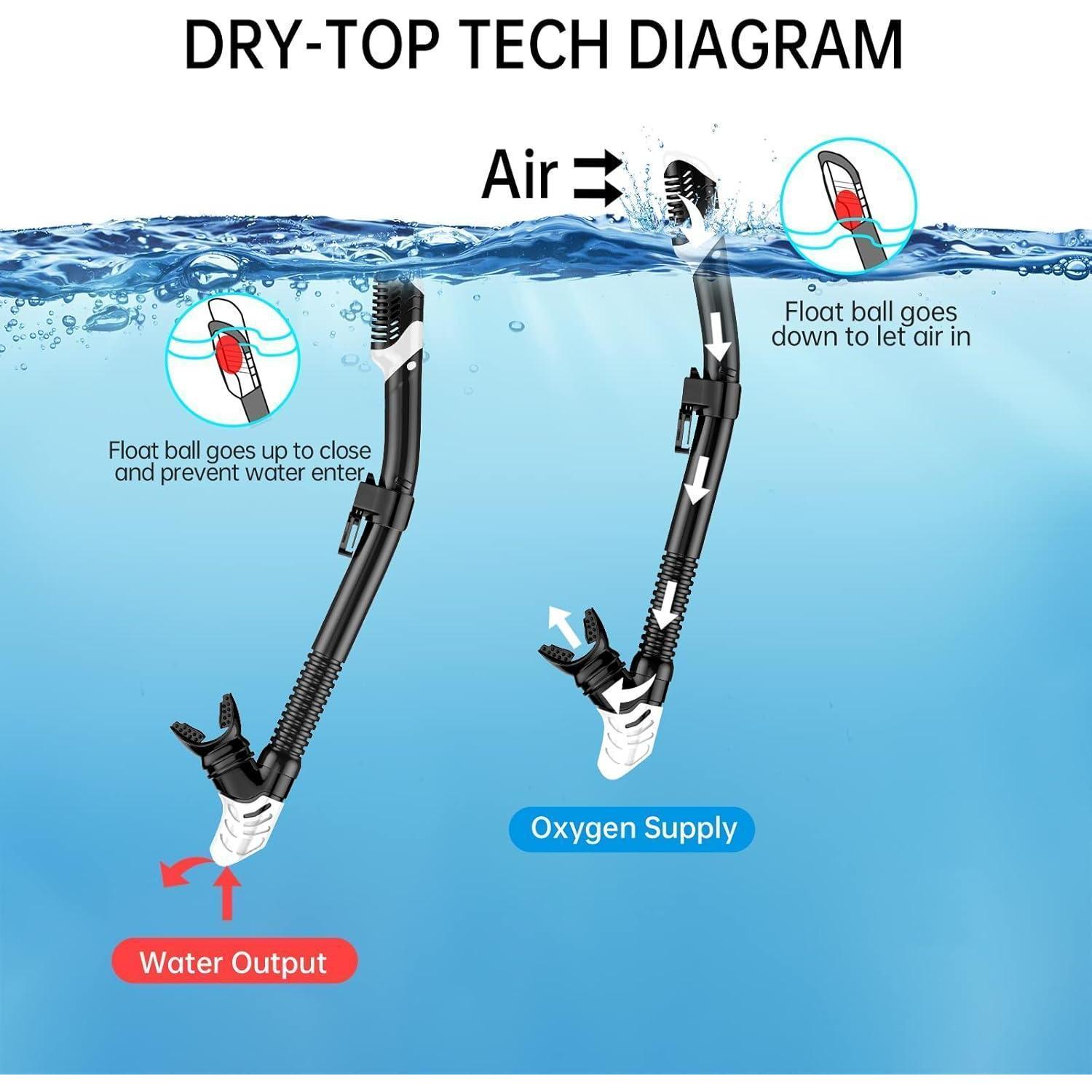 DRY-TOP TECH DIAGRAM

Air

Float ball goes down to let air in

Float ball goes up to close and prevent water enter

Oxygen Supply

Water Output