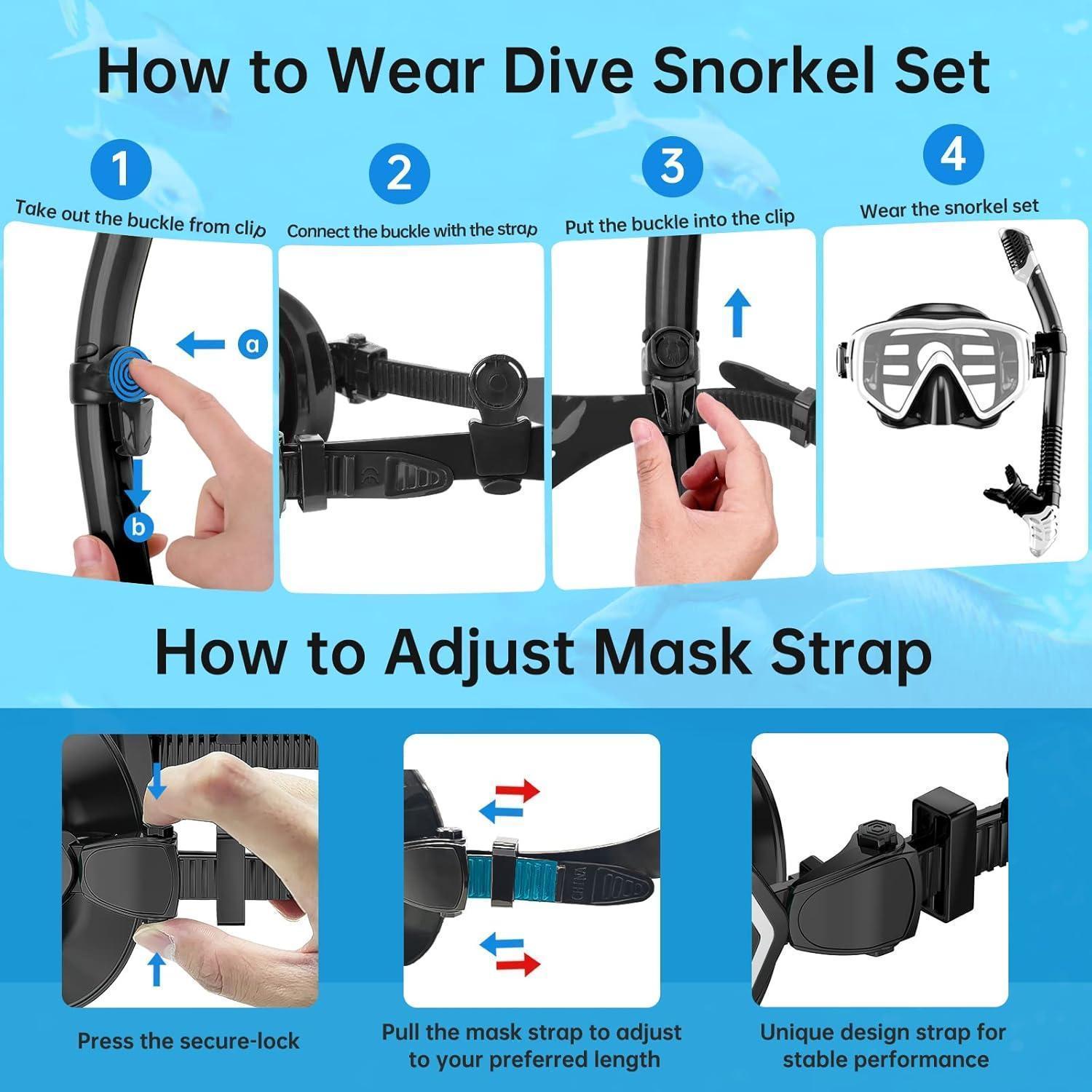 How to Wear Dive Snorkel Set

1
Take out the buckle from clip

a

b

2
Connect the buckle with the strap

3
Put the buckle into the clip

4
Wear the snorkel set

How to Adjust Mask Strap

Press the secure-lock

CHINA

Pull the mask strap to adjust to your preferred length

Unique design strap for stable performance