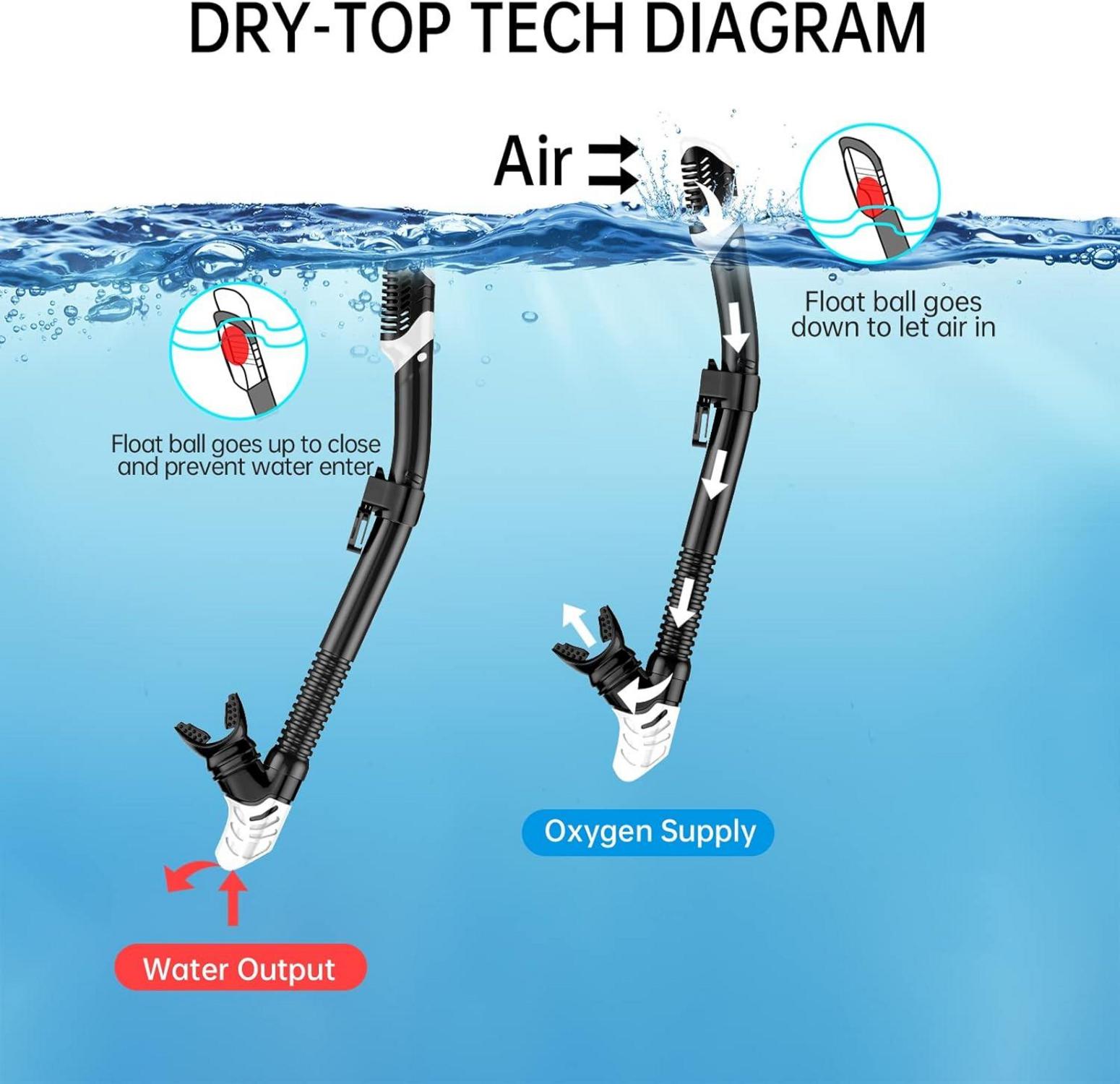 DRY-TOP TECH DIAGRAM

Air

Float ball goes down to let air in

Float ball goes up to close and prevent water enter

Oxygen Supply

Water Output