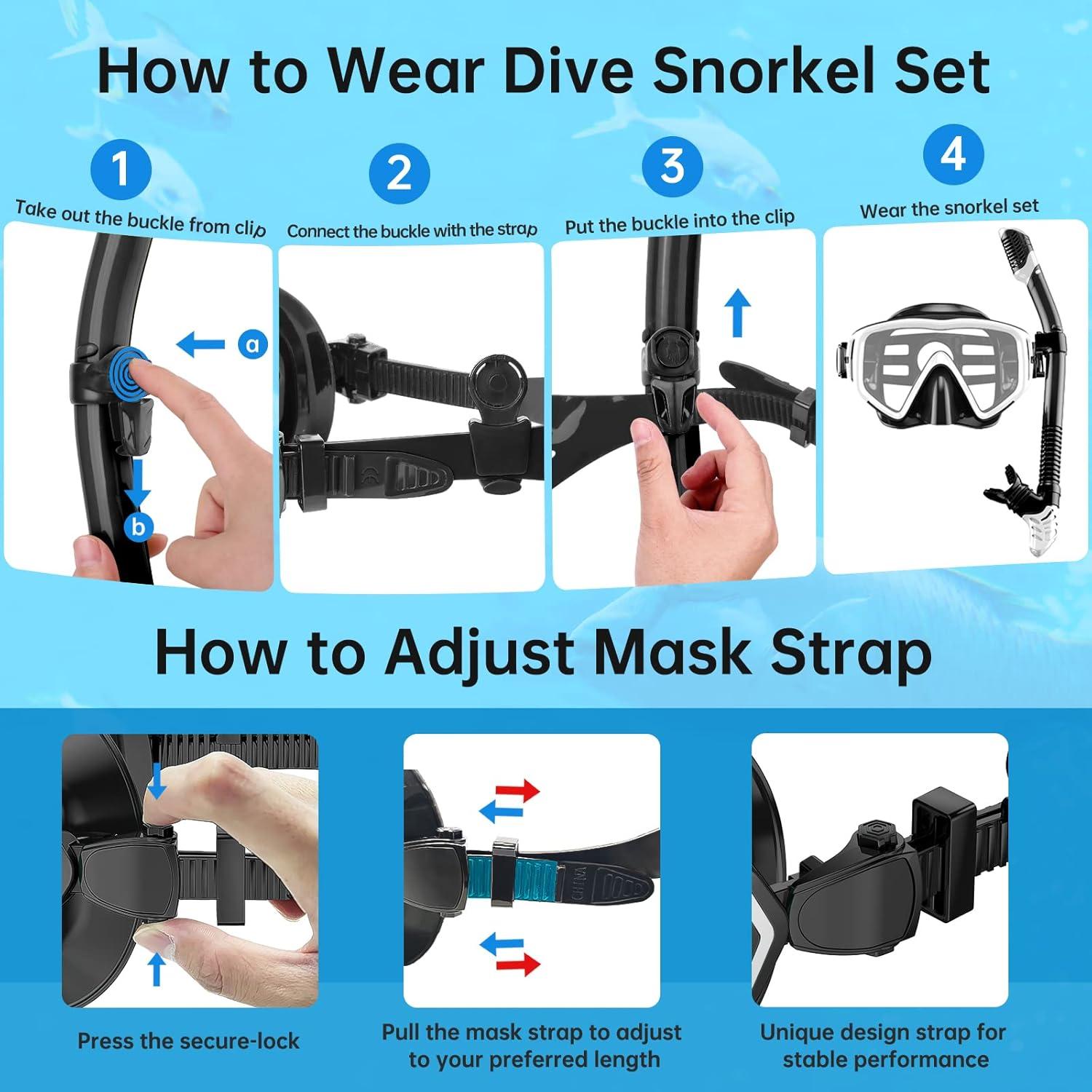 How to Wear Dive Snorkel Set

1
Take out the buckle from clip

a

b

2
Connect the buckle with the strap

3
Put the buckle into the clip

4
Wear the snorkel set

How to Adjust Mask Strap

CHINA

Press the secure-lock

Pull the mask strap to adjust to your preferred length

Unique design strap for stable performance