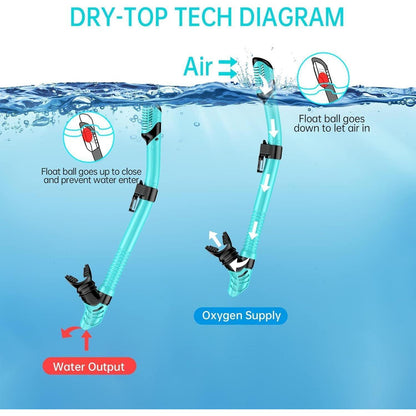 DRY-TOP TECH DIAGRAM

Air

Float ball goes down to let air in

Float ball goes up to close and prevent water enter

Oxygen Supply

Water Output