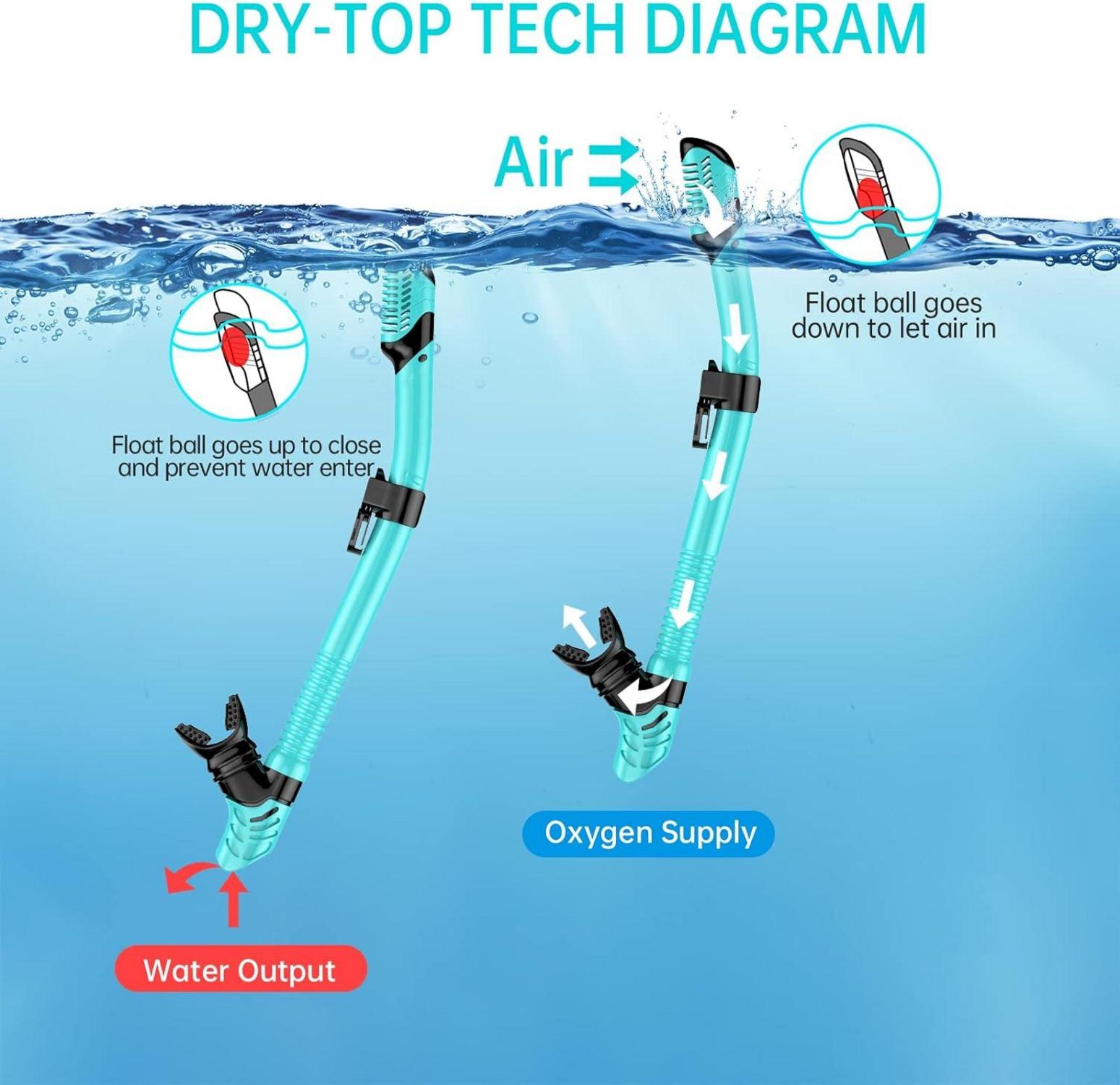 DRY-TOP TECH DIAGRAM

Air

Float ball goes down to let air in

Float ball goes up to close and prevent water enter

Oxygen Supply

Water Output