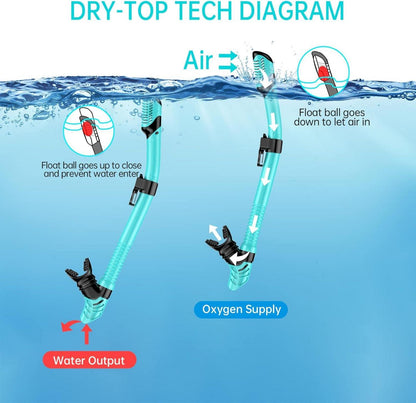 DRY-TOP TECH DIAGRAM

Air

Float ball goes down to let air in

Float ball goes up to close and prevent water enter

Oxygen Supply

Water Output