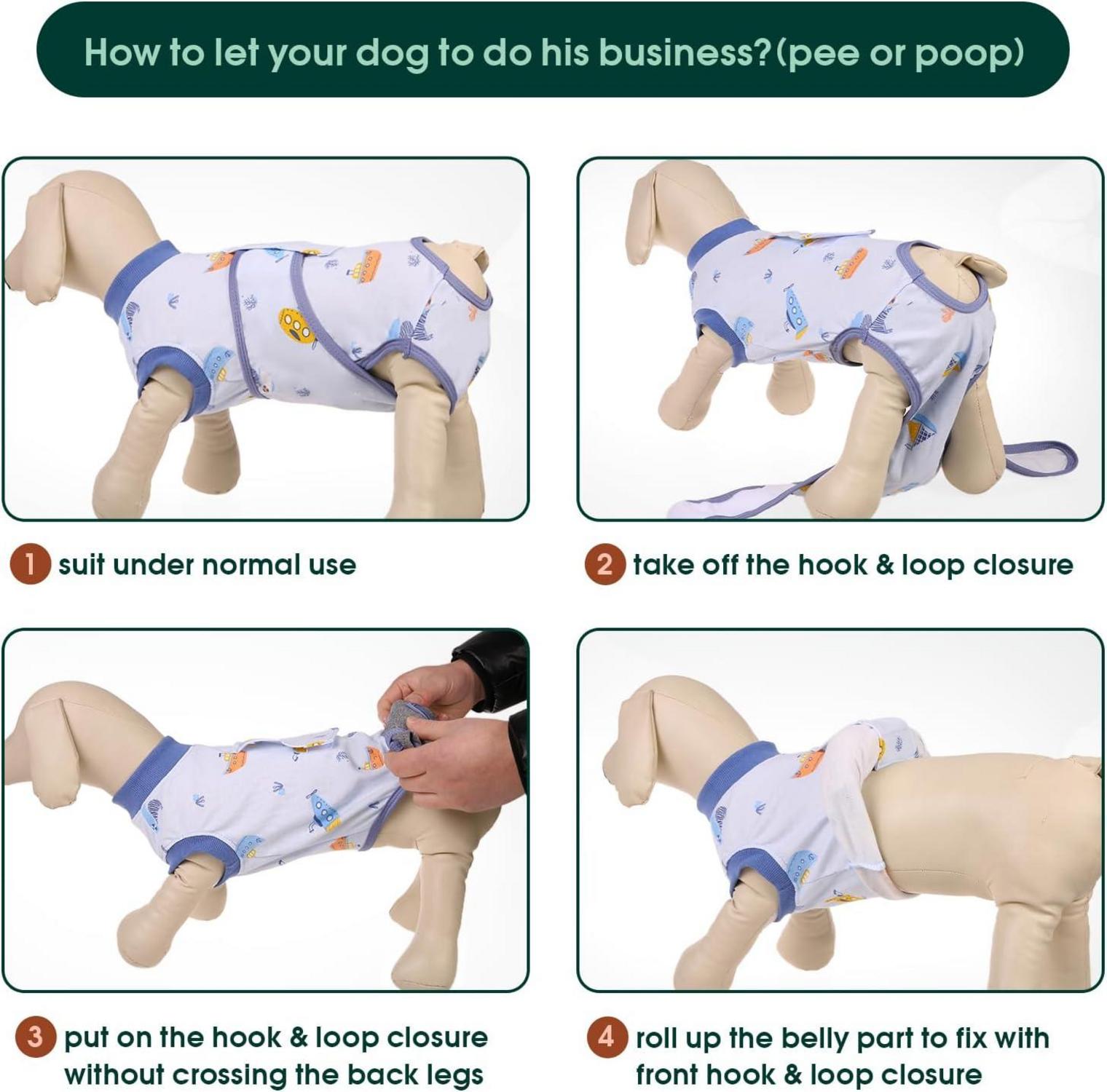 How to let your dog to do his business?(pee or poop)

1 suit under normal use

2 take off the hook & loop closure

3 put on the hook & loop closure without crossing the back legs

4 roll up the belly part to fix with front hook & loop closure