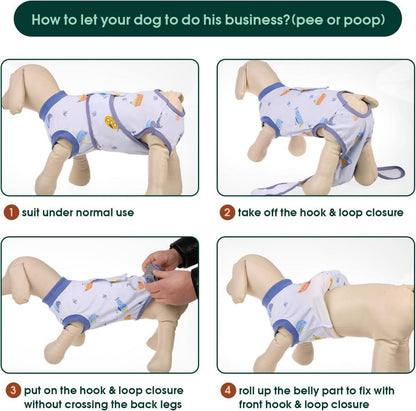 How to let your dog to do his business?(pee or poop)

1 suit under normal use

2 take off the hook & loop closure

3 put on the hook & loop closure without crossing the back legs

4 roll up the belly part to fix with front hook & loop closure