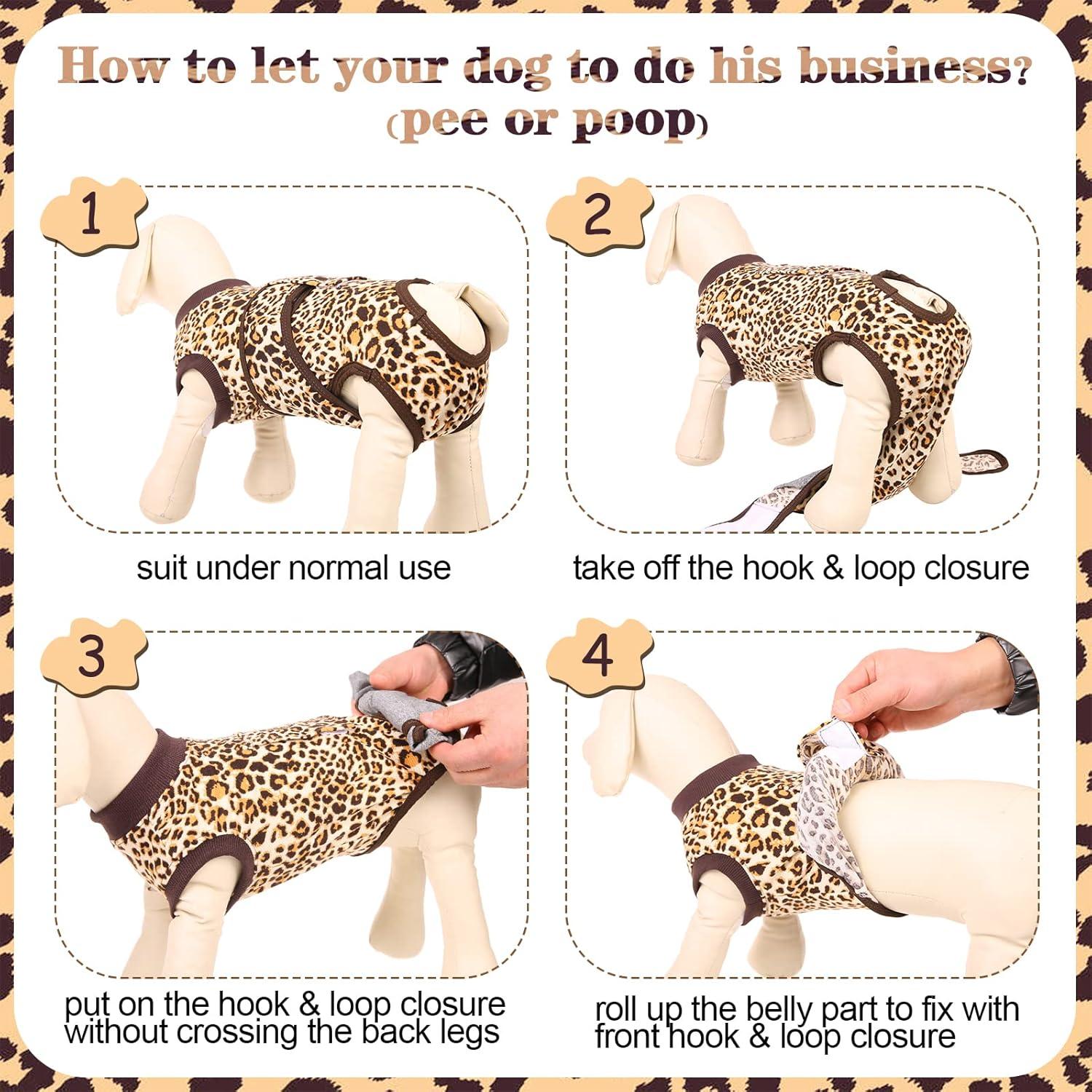 How to let your dog to do his business?
(pee or poop)

1

suit under normal use

2

take off the hook & loop closure

3

put on the hook & loop closure without crossing the back legs

4

roll up the belly part to fix with front hook & loop closure