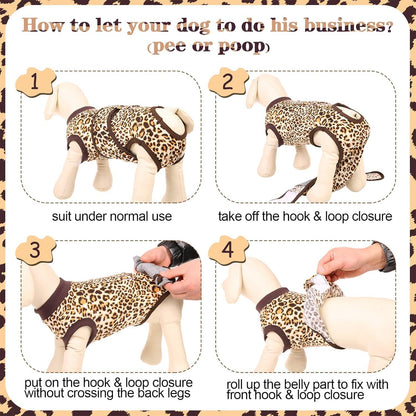 How to let your dog to do his business?
(pee or poop)

1

suit under normal use

2

take off the hook & loop closure

3

put on the hook & loop closure without crossing the back legs

4

roll up the belly part to fix with front hook & loop closure