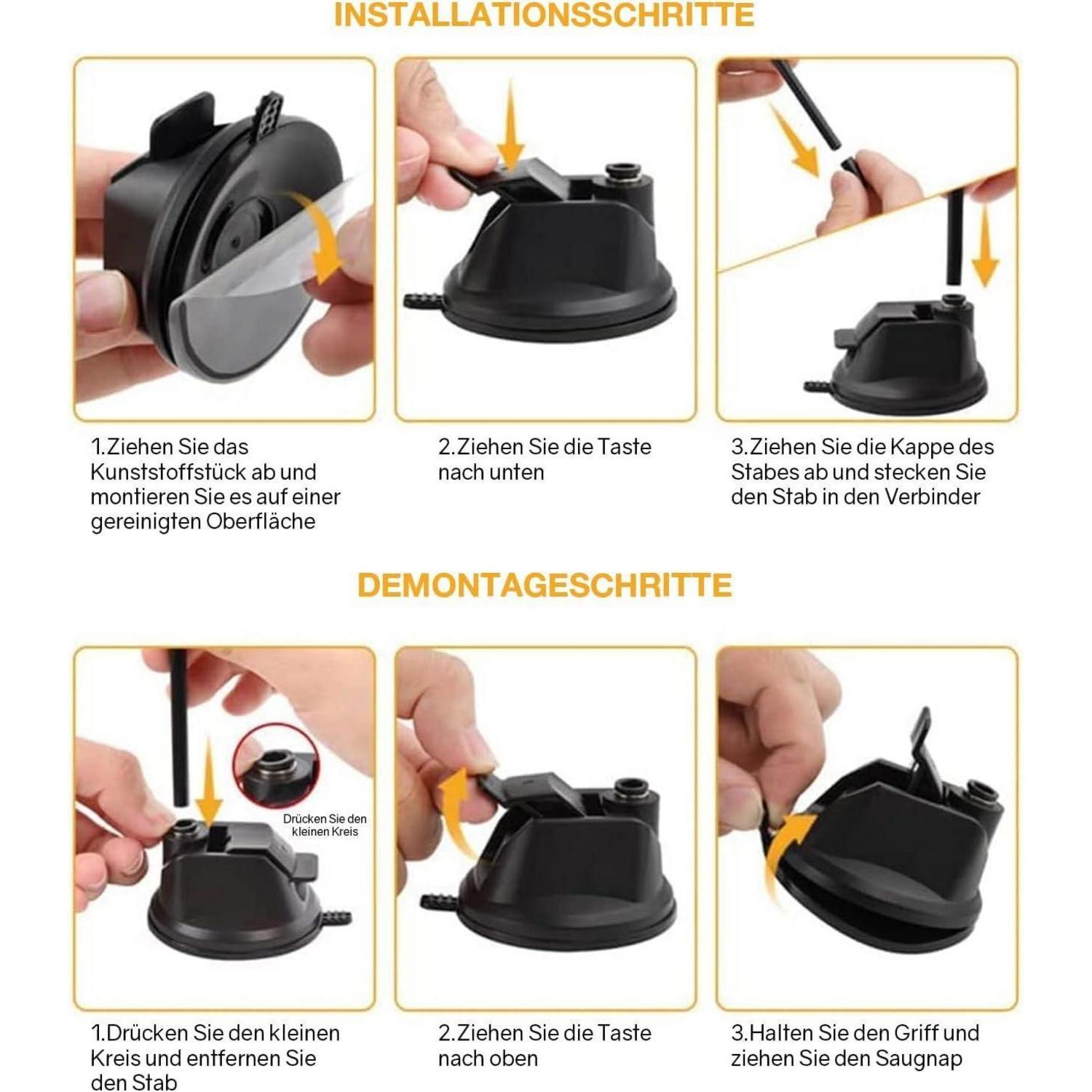 INSTALLATIONSSCHRITTE

1.Ziehen Sie das Kunststoffstück ab und montieren Sie es auf einer gereinigten Oberfläche

2.Ziehen Sie die Taste nach unten

3.Ziehen Sie die Kappe des Stabes ab und stecken Sie den Stab in den Verbinder

DEMONTAGESCHRITTE

Drücken Sie den kleinen Kreis

1.Drücken Sie den kleinen Kreis und entfernen Sie den Stab

2.Ziehen Sie die Taste nach oben

3.Halten Sie den Griff und ziehen Sie den Saugnap