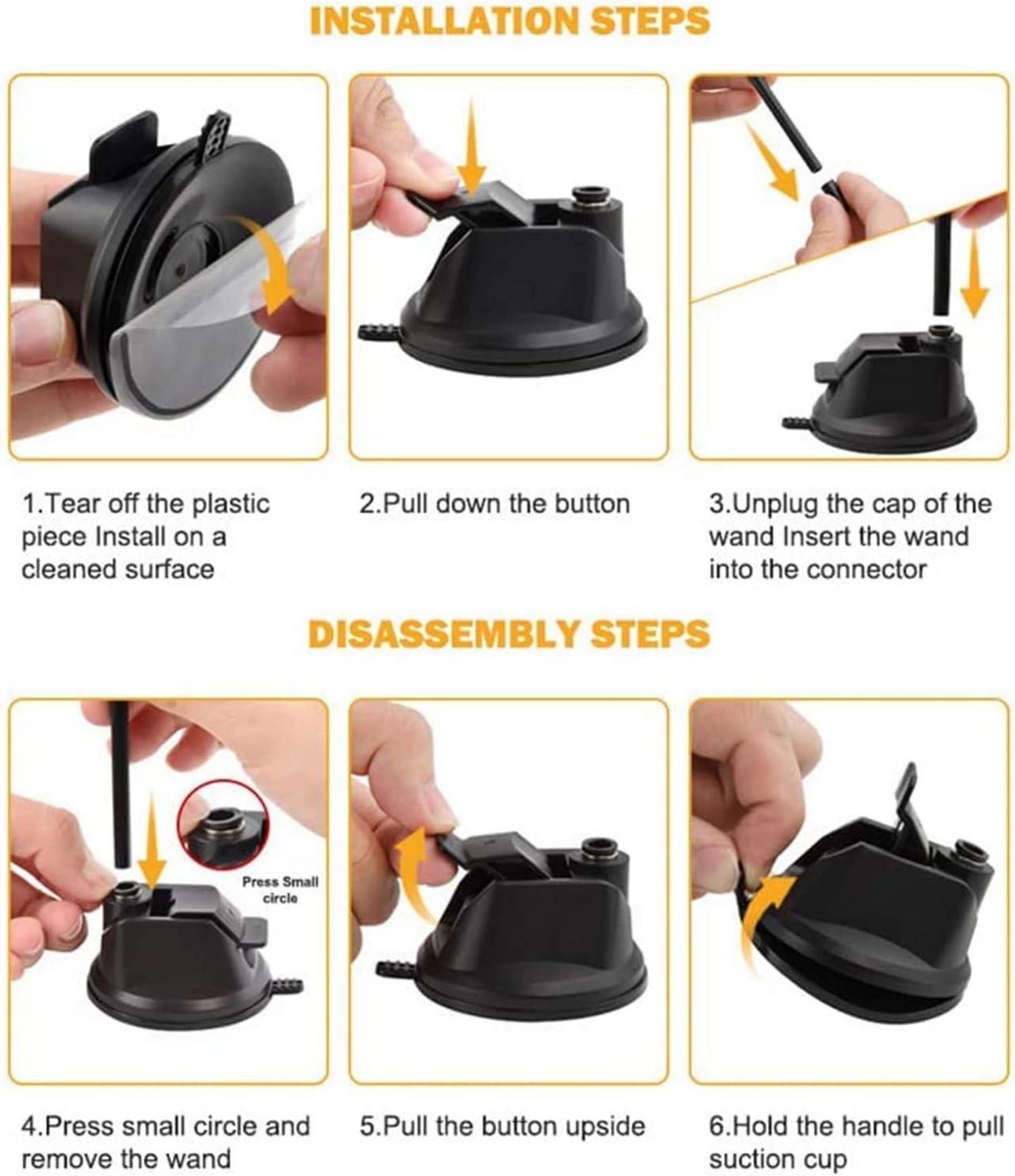 INSTALLATION STEPS

1.Tear off the plastic piece Install on a cleaned surface

2.Pull down the button

3.Unplug the cap of the wand Insert the wand into the connector

DISASSEMBLY STEPS

Press Small circle

4.Press small circle and remove the wand

5.Pull the button upside

6.Hold the handle to pull suction cup