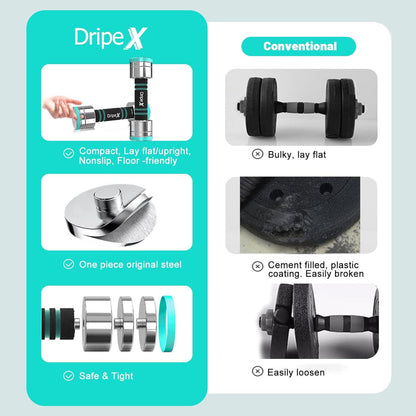 DripeX

DripeX

DripeX

Compact, Lay flat/upright, Nonslip, Floor -friendly

One piece original steel

Safe & Tight

Conventional

Bulky, lay flat

Cement filled, plastic coating. Easily broken

Easily loosen