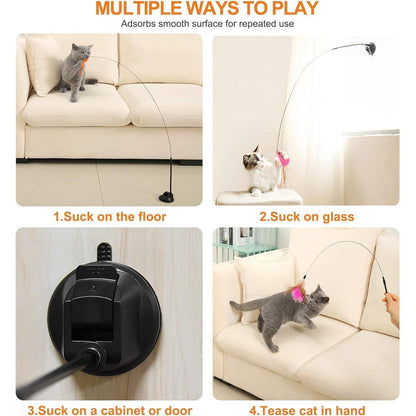 MULTIPLE WAYS TO PLAY

Adsorbs smooth surface for repeated use

1.Suck on the floor

2.Suck on glass

3.Suck on a cabinet or door

4.Tease cat in hand