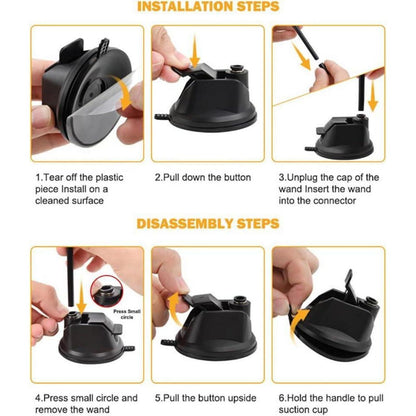 INSTALLATION STEPS

1.Tear off the plastic piece Install on a cleaned surface

2.Pull down the button

3.Unplug the cap of the wand Insert the wand into the connector

DISASSEMBLY STEPS

Press Small circle

4.Press small circle and remove the wand

5.Pull the button upside

6.Hold the handle to pull suction cup