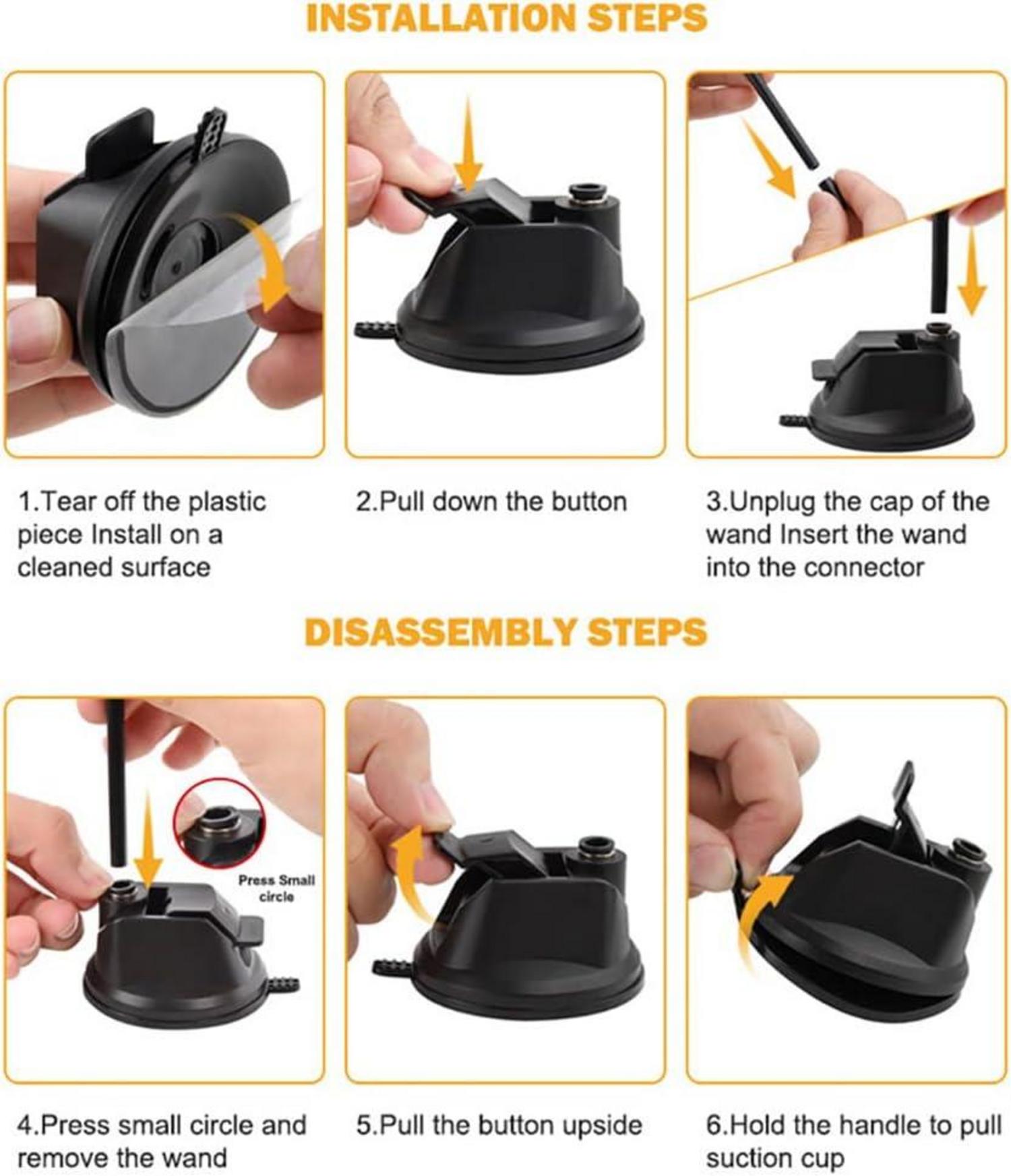 INSTALLATION STEPS

1.Tear off the plastic piece Install on a cleaned surface

2.Pull down the button

3.Unplug the cap of the wand Insert the wand into the connector

DISASSEMBLY STEPS

Press Small circle

4.Press small circle and remove the wand

5.Pull the button upside

6.Hold the handle to pull suction cup