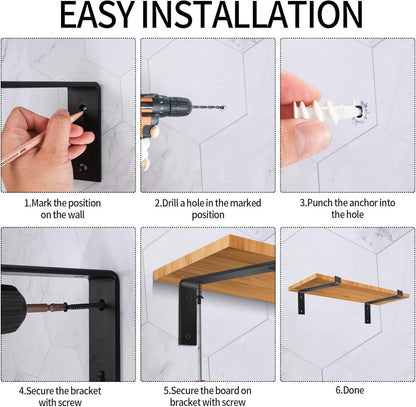 EASY INSTALLATION

1.Mark the position on the wall

2.Drill a hole in the marked position

3.Punch the anchor into the hole

4.Secure the bracket with screw

5.Secure the board on bracket with screw

6.Done