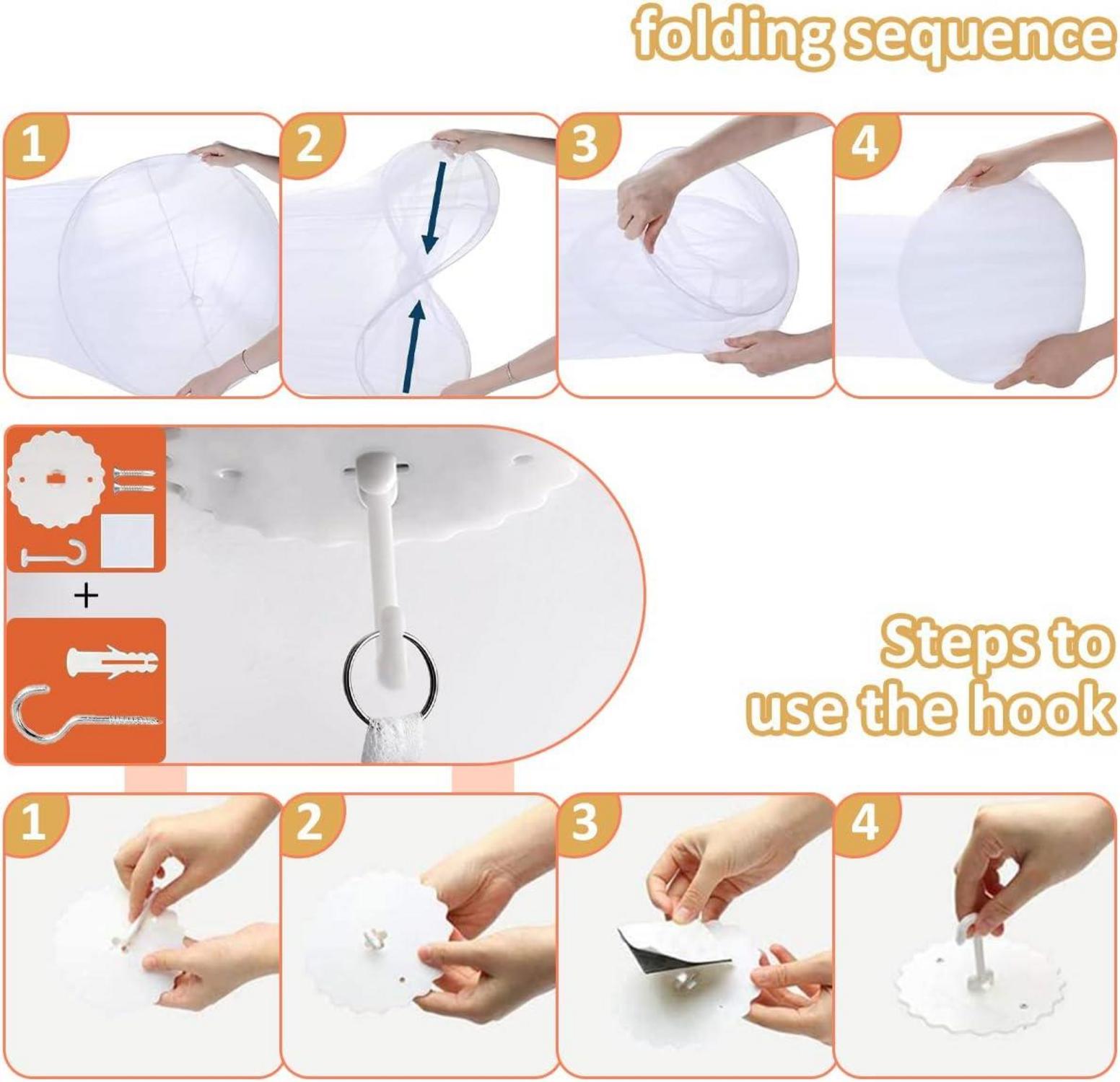 folding sequence

1

2

3

4

+

Steps to use the hook

1

2

3

4