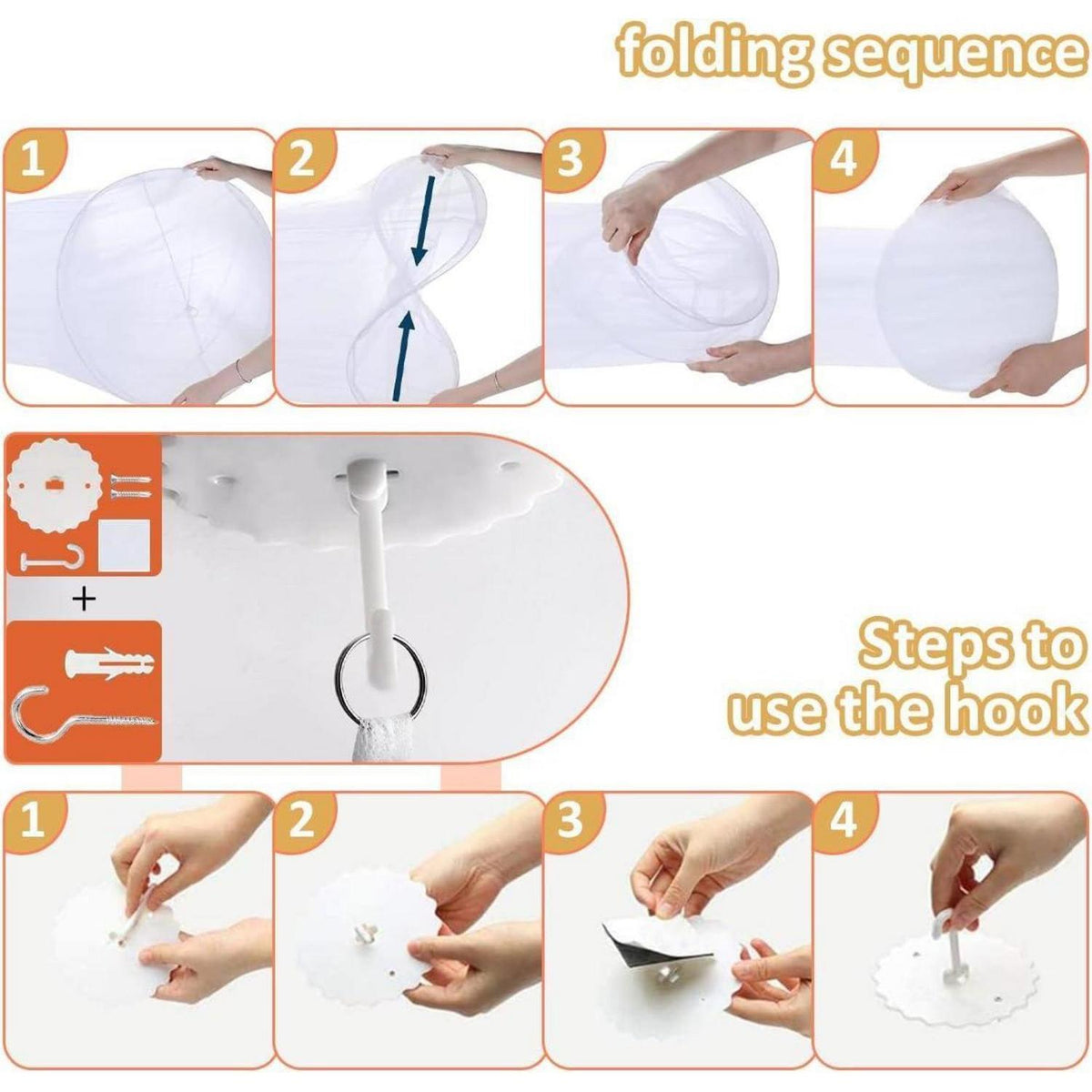 folding sequence

1

2

3

4

+

Steps to use the hook

1

2

3

4