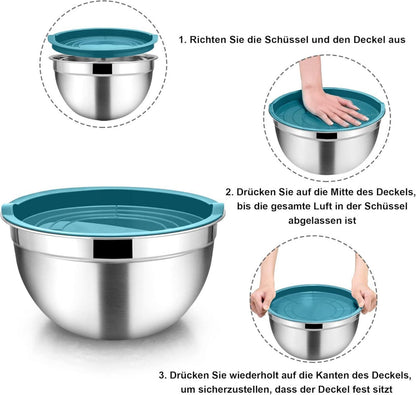 1. Richten Sie die Schüssel und den Deckel aus

2. Drücken Sie auf die Mitte des Deckels, bis die gesamte Luft in der Schüssel abgelassen ist

3. Drücken Sie wiederholt auf die Kanten des Deckels, um sicherzustellen, dass der Deckel fest sitzt