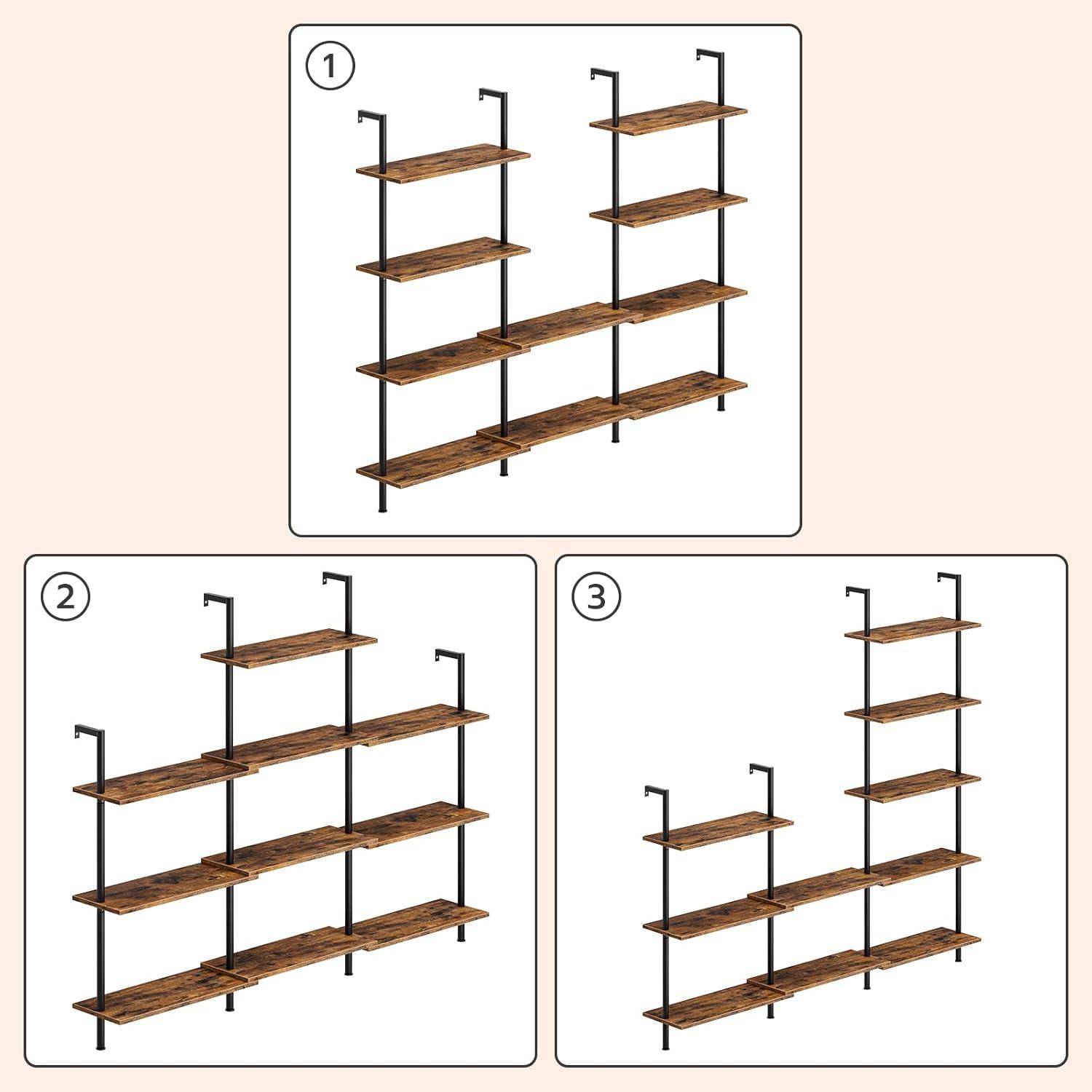 1

2

3