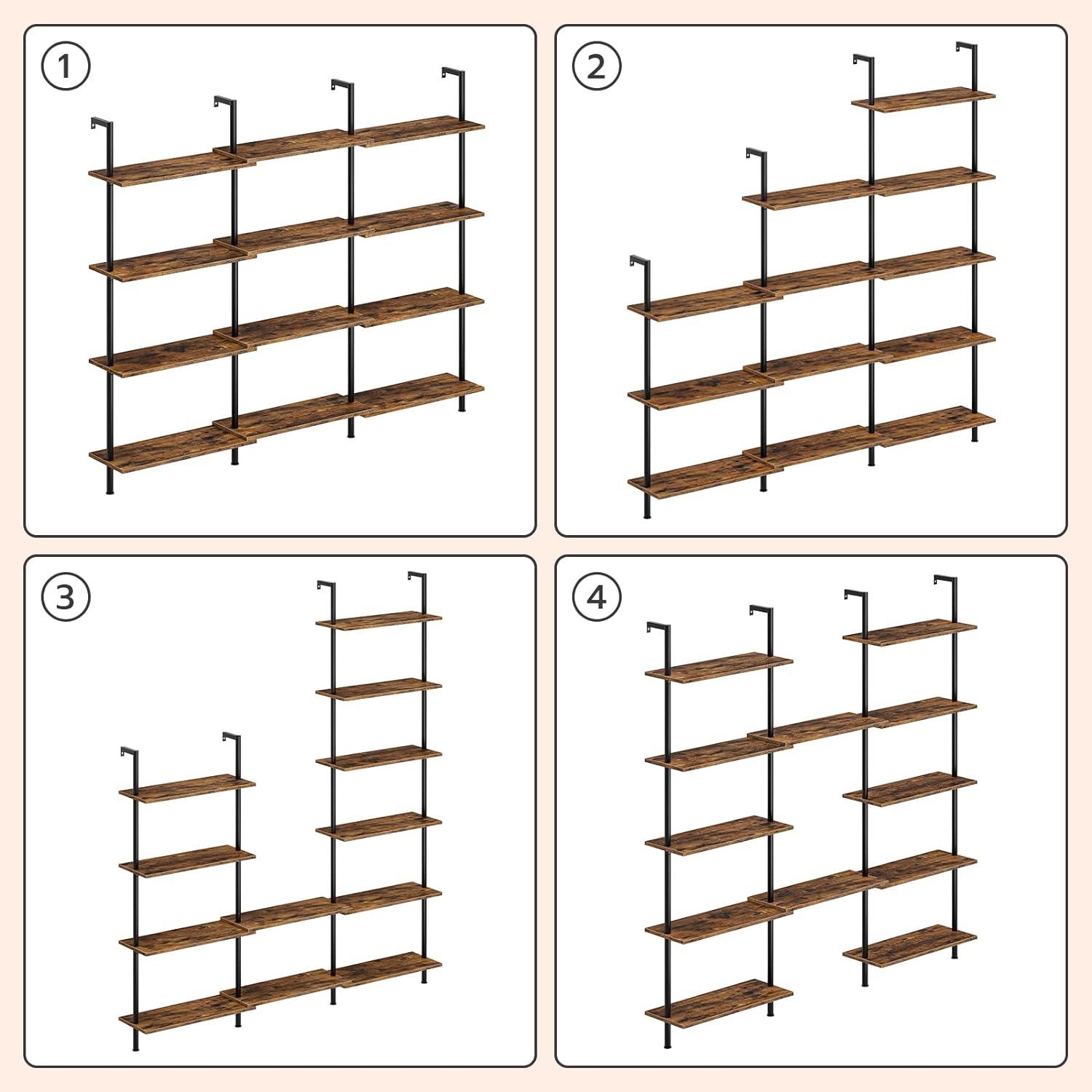 1

2

3

4