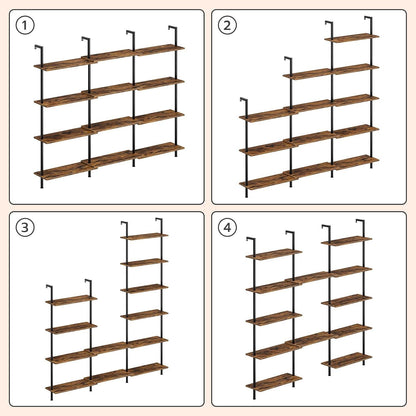 1

2

3

4