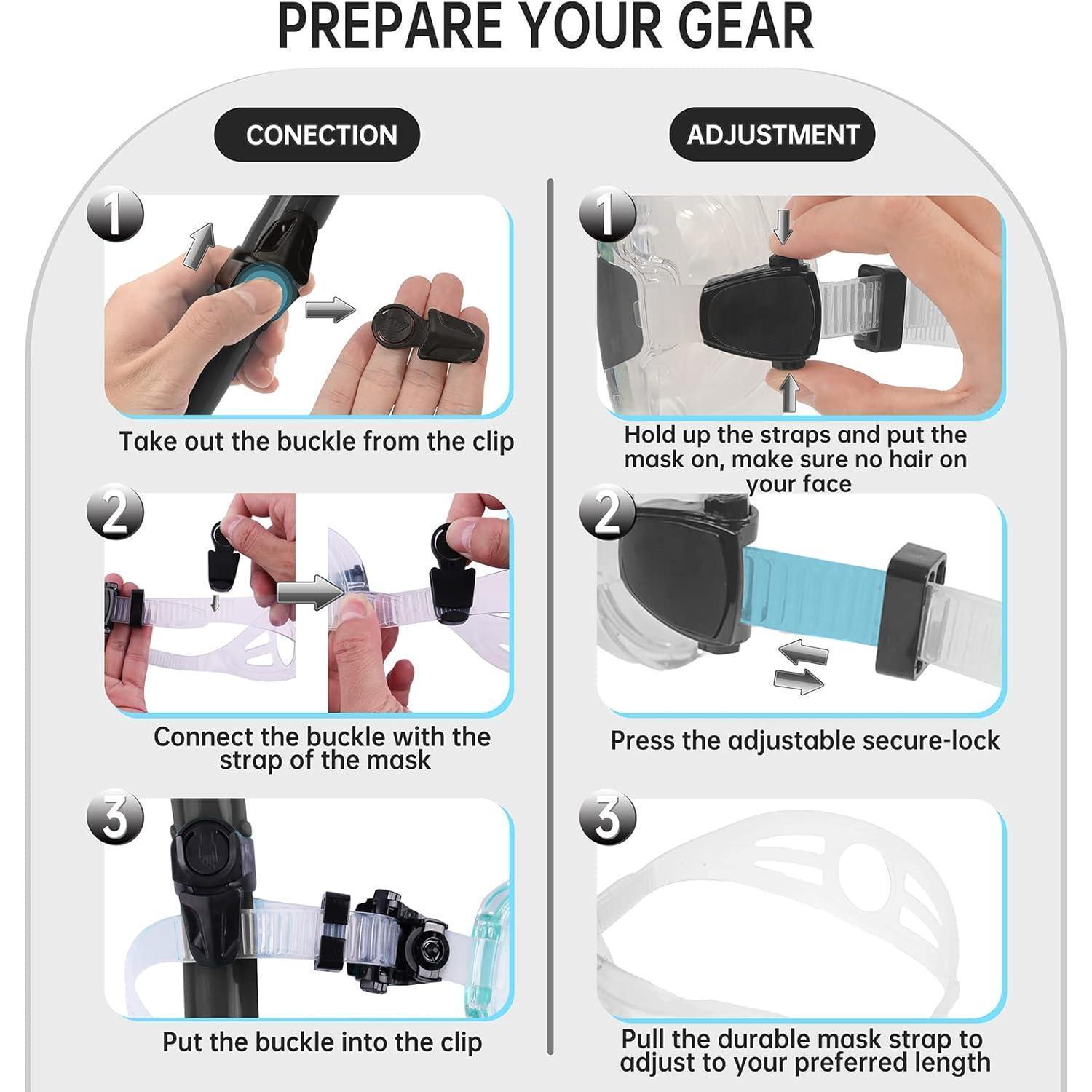 PREPARE YOUR GEAR

CONECTION

1

Take out the buckle from the clip

2

Connect the buckle with the strap of the mask

3

Put the buckle into the clip

ADJUSTMENT

1

Hold up the straps and put the mask on, make sure no hair on your face

2

Press the adjustable secure-lock

3

Pull the durable mask strap to adjust to your preferred length