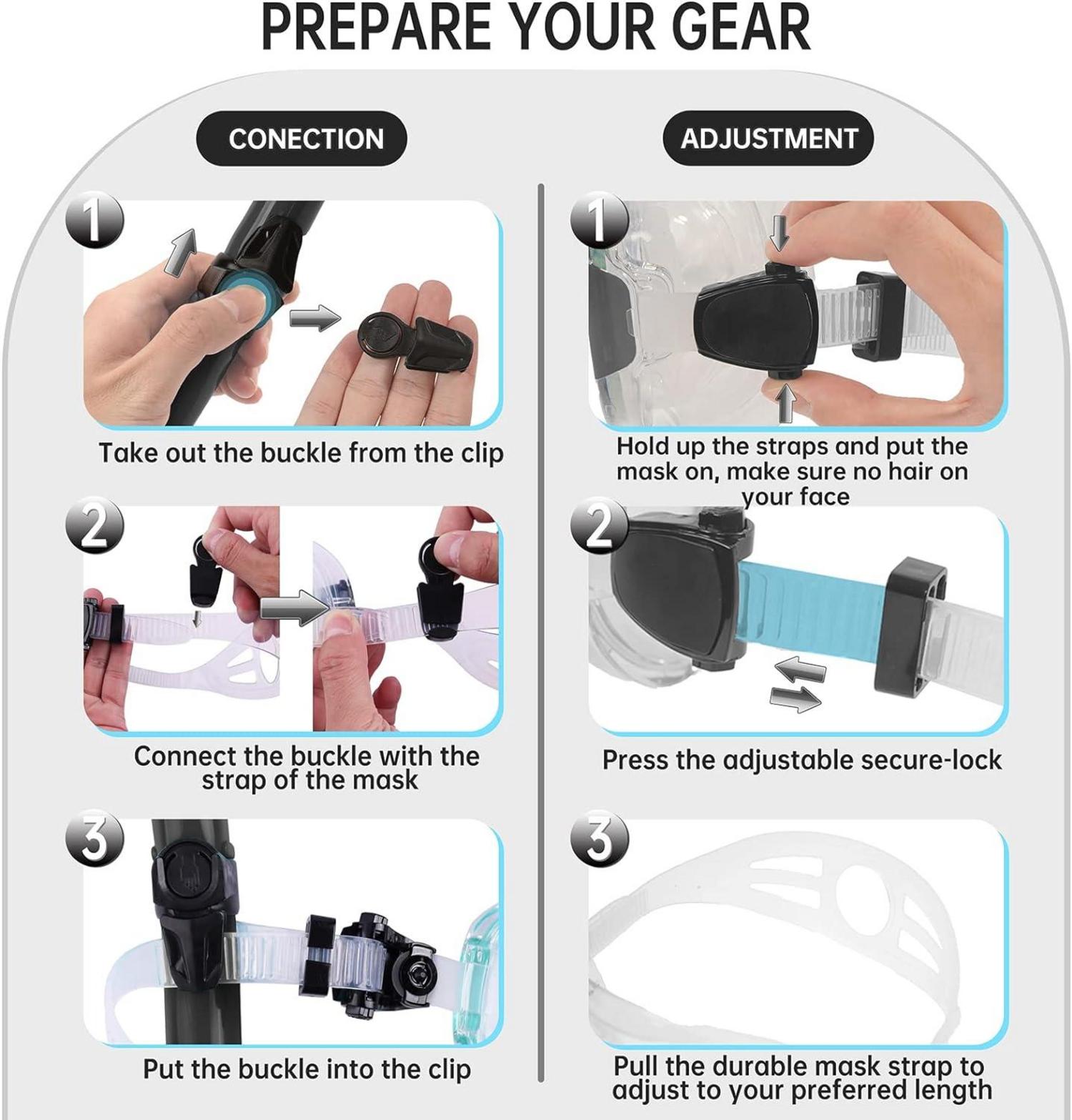 PREPARE YOUR GEAR

CONECTION

1

Take out the buckle from the clip

2

Connect the buckle with the strap of the mask

3

Put the buckle into the clip

ADJUSTMENT

1

Hold up the straps and put the mask on, make sure no hair on your face

2

Press the adjustable secure-lock

3

Pull the durable mask strap to adjust to your preferred length