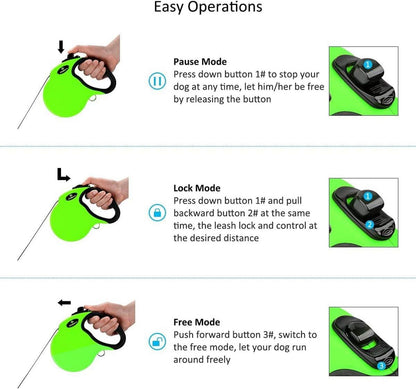 Easy Operations

Pause Mode
Press down button 1# to stop your dog at any time, let him/her be free by releasing the button

1

Lock Mode
Press down button 1# and pull backward button 2# at the same time, the leash lock and control at the desired distance

1
2

Free Mode
Push forward button 3#, switch to the free mode, let your dog run around freely

3