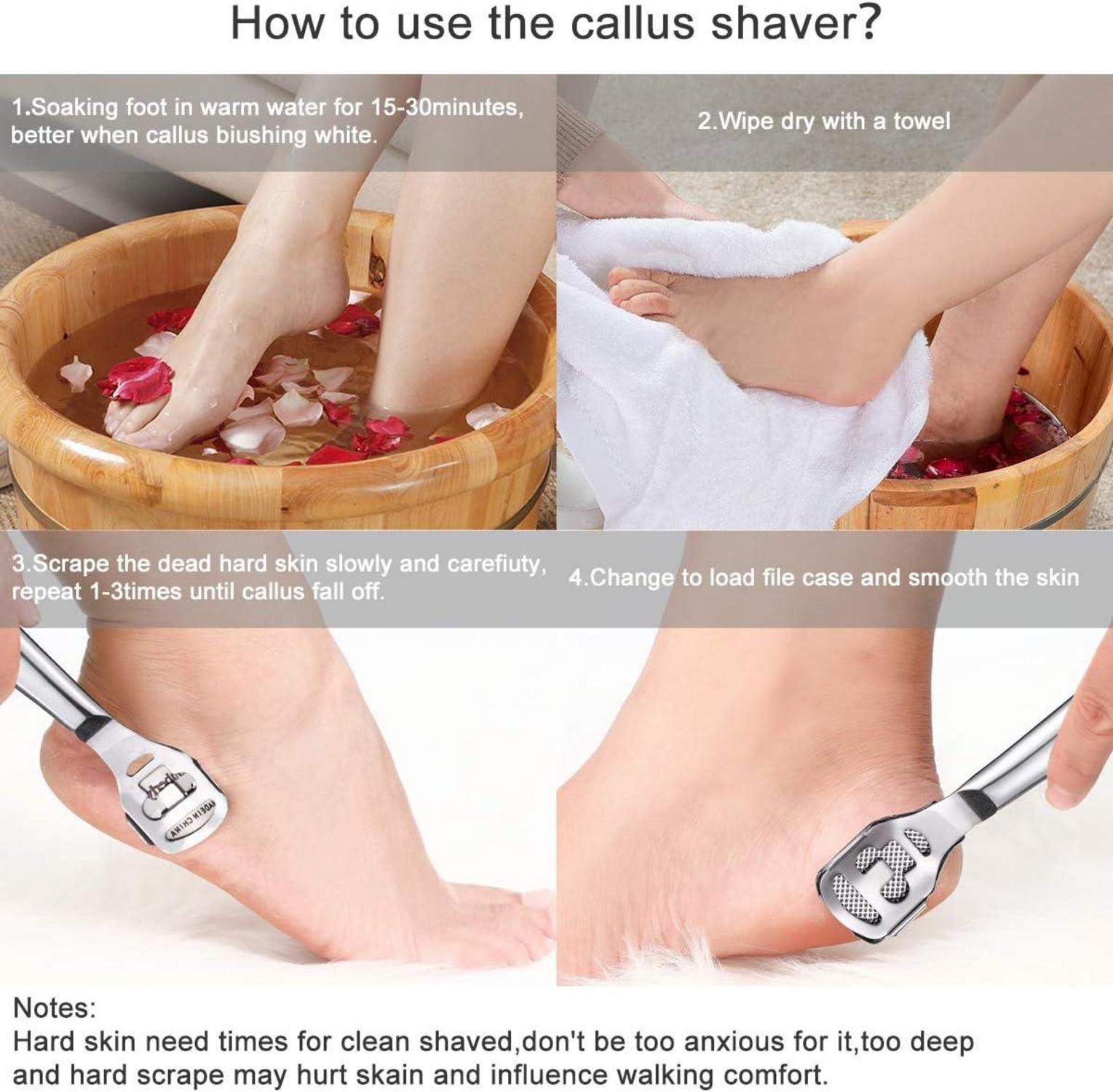 How to use the callus shaver?

1.Soaking foot in warm water for 15-30minutes, better when callus biushing white.

2.Wipe dry with a towel

3.Scrape the dead hard skin slowly and carefiuty, repeat 1-3times until callus fall off.

4.Change to load file case and smooth the skin

MADE IN CHINA

Notes:
Hard skin need times for clean shaved,don't be too anxious for it,too deep and hard scrape may hurt skain and influence walking comfort.