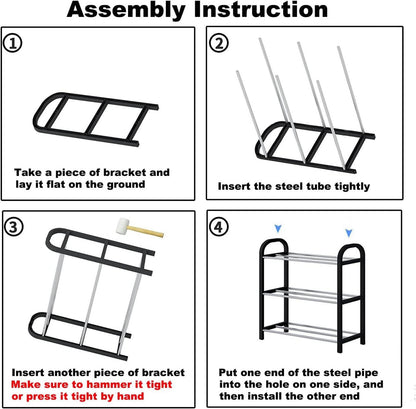 Assembly Instruction

①

Take a piece of bracket and lay it flat on the ground

②

Insert the steel tube tightly

③

Insert another piece of bracket
Make sure to hammer it tight or press it tight by hand

④

Put one end of the steel pipe into the hole on one side, and then install the other end