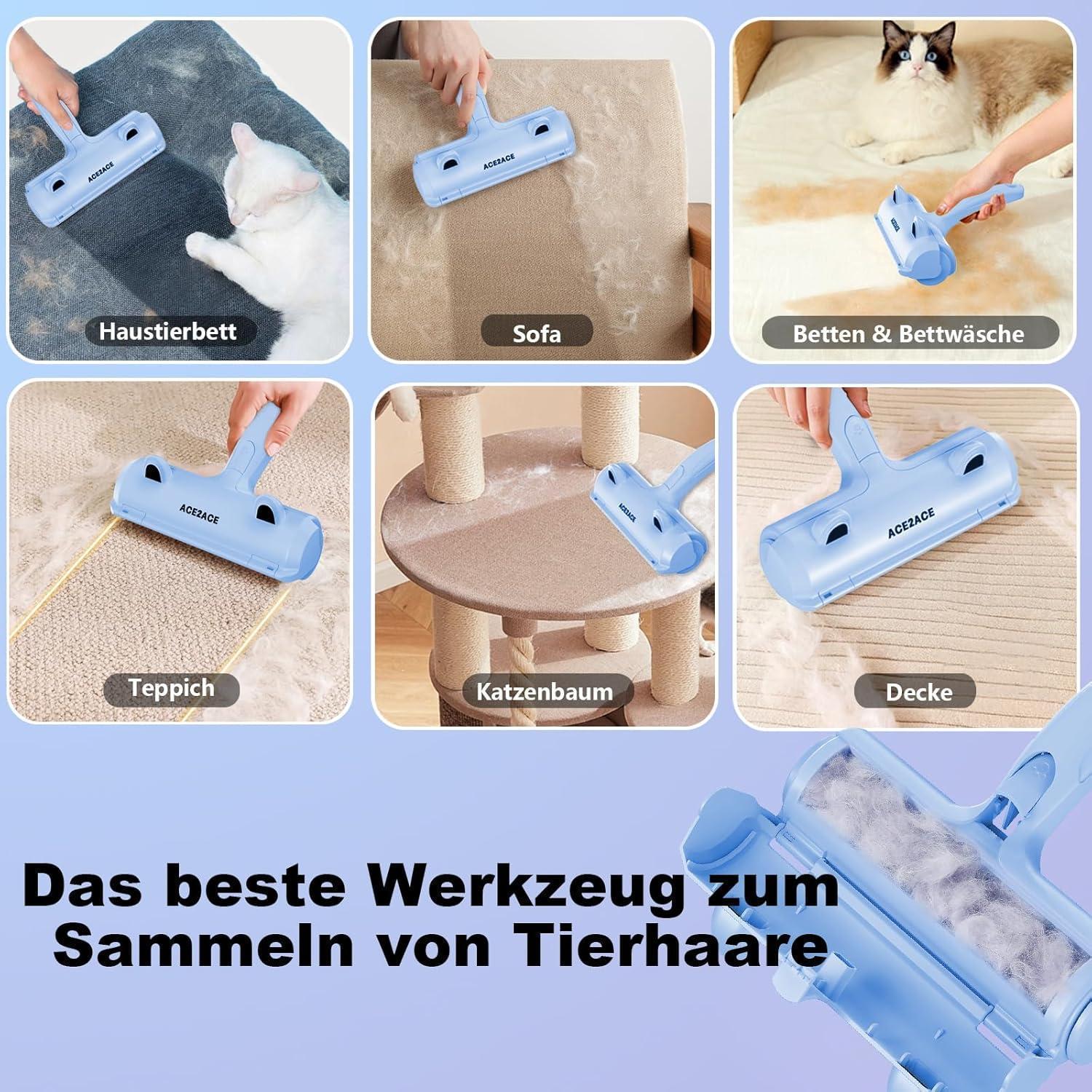 ACE2ACE
Haustierbett

ACE2ACE
Sofa

ACE2ACE
Betten & Bettwäsche

ACE2ACE
Teppich

ACE2ACE
Katzenbaum

ACE2ACE
Decke

Das beste Werkzeug zum Sammeln von Tierhaare