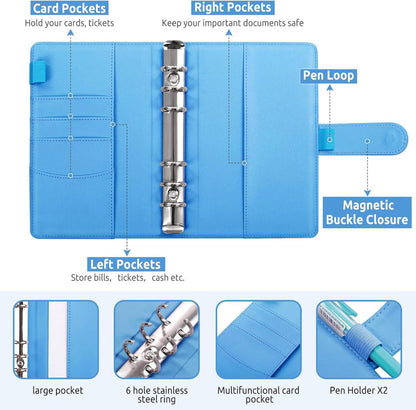 Card Pockets
Hold your cards, tickets

Right Pockets
Keep your important documents safe

Pen Loop

Magnetic Buckle Closure

Left Pockets
Store bills, tickets, cash etc.

large pocket

6 hole stainless steel ring

Multifunctional card pocket

Pen Holder X2