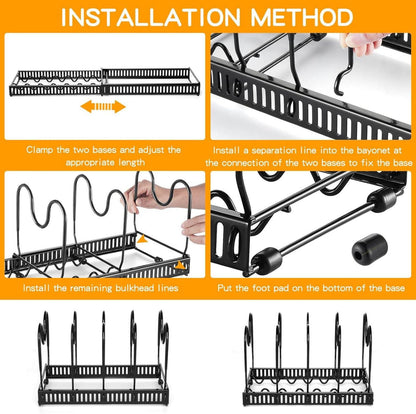 INSTALLATION METHOD

Clamp the two bases and adjust the appropriate length

Install a separation line into the bayonet at the connection of the two bases to fix the base

Install the remaining bulkhead lines

Put the foot pad on the bottom of the base