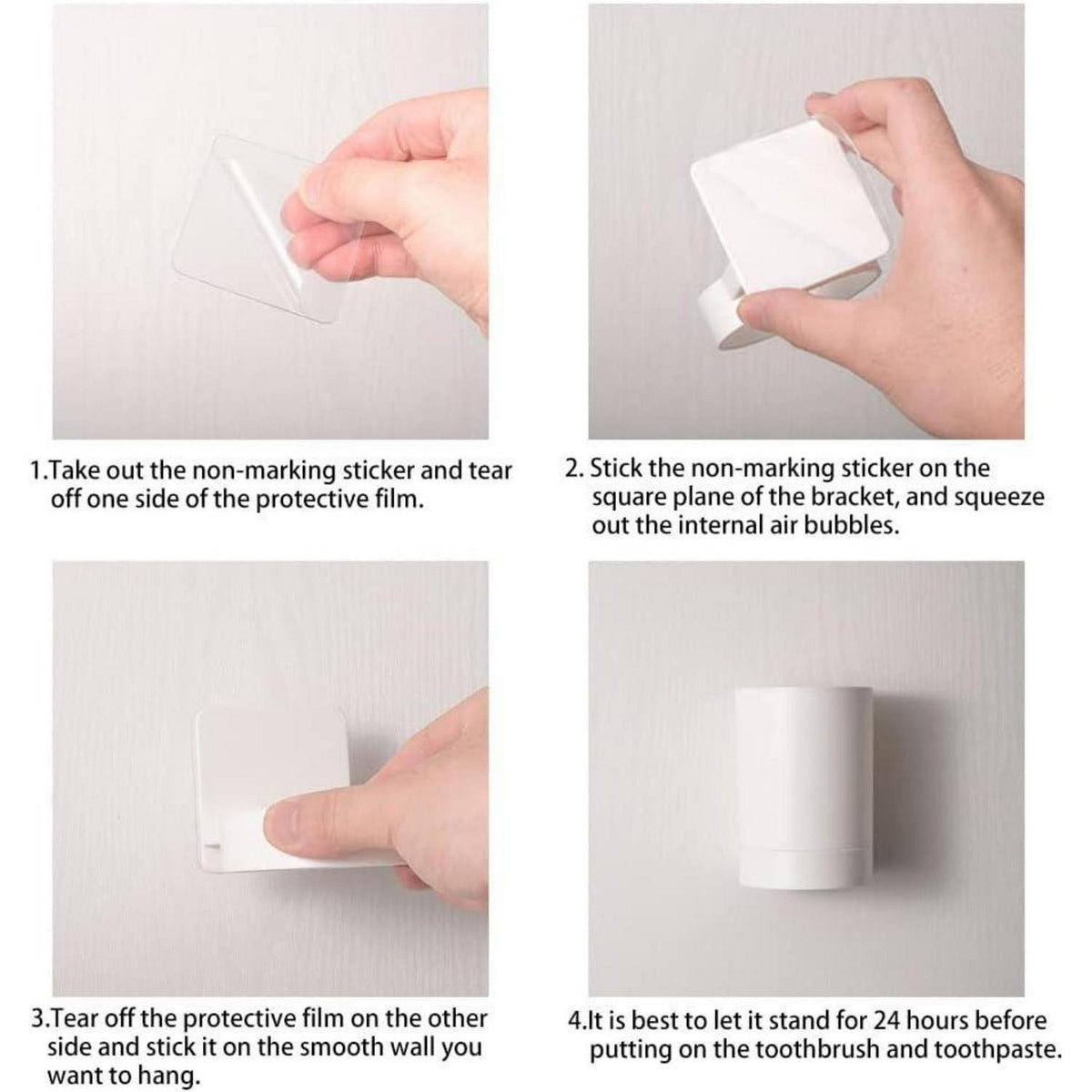 1.Take out the non-marking sticker and tear off one side of the protective film.

2. Stick the non-marking sticker on the square plane of the bracket, and squeeze out the internal air bubbles.

3.Tear off the protective film on the other side and stick it on the smooth wall you want to hang.

4.It is best to let it stand for 24 hours before putting on the toothbrush and toothpaste.