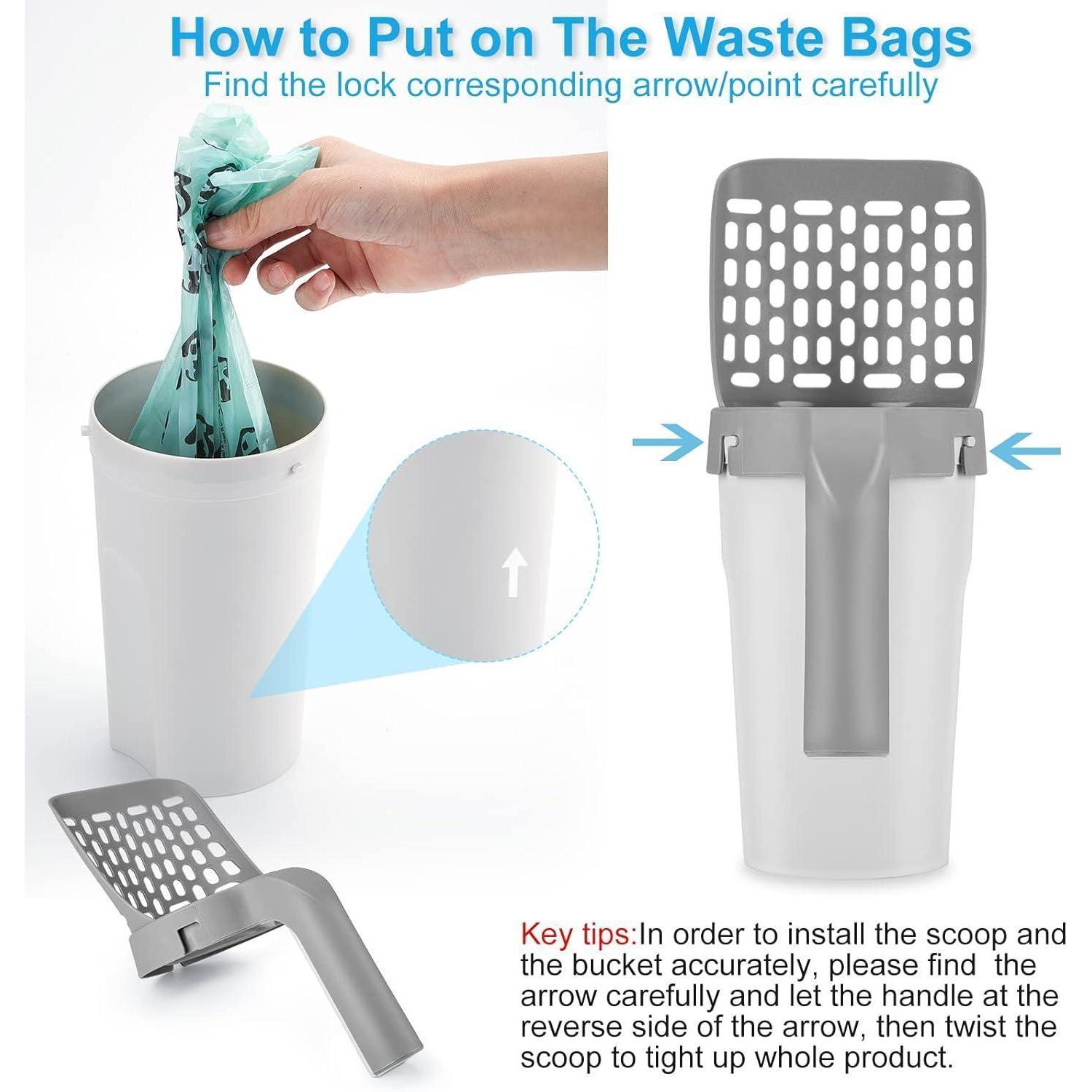 How to Put on The Waste Bags
Find the lock corresponding arrow/point carefully

Key tips:In order to install the scoop and the bucket accurately, please find the arrow carefully and let the handle at the reverse side of the arrow, then twist the scoop to tight up whole product.