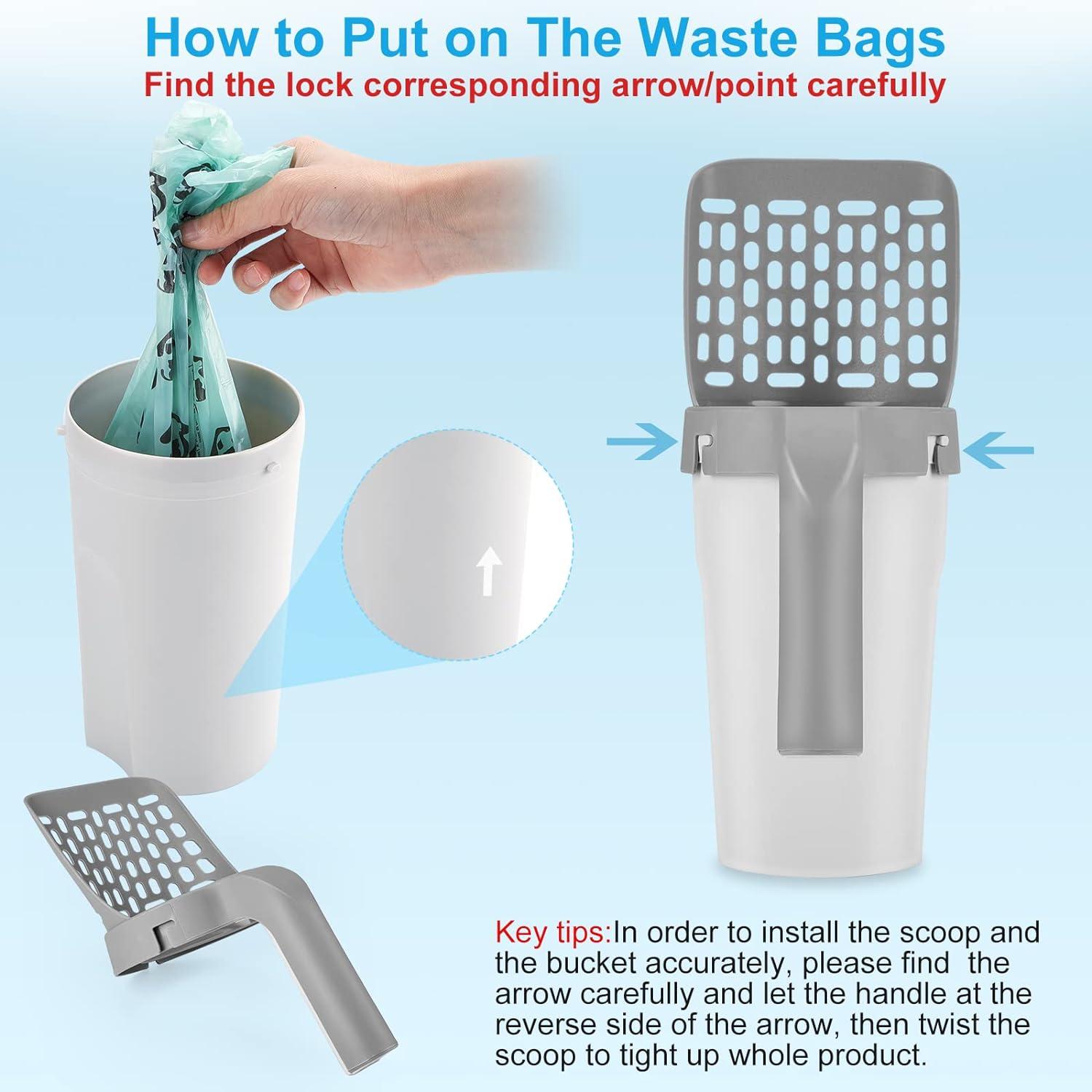 How to Put on The Waste Bags

Find the lock corresponding arrow/point carefully

Key tips:In order to install the scoop and the bucket accurately, please find the arrow carefully and let the handle at the reverse side of the arrow, then twist the scoop to tight up whole product.