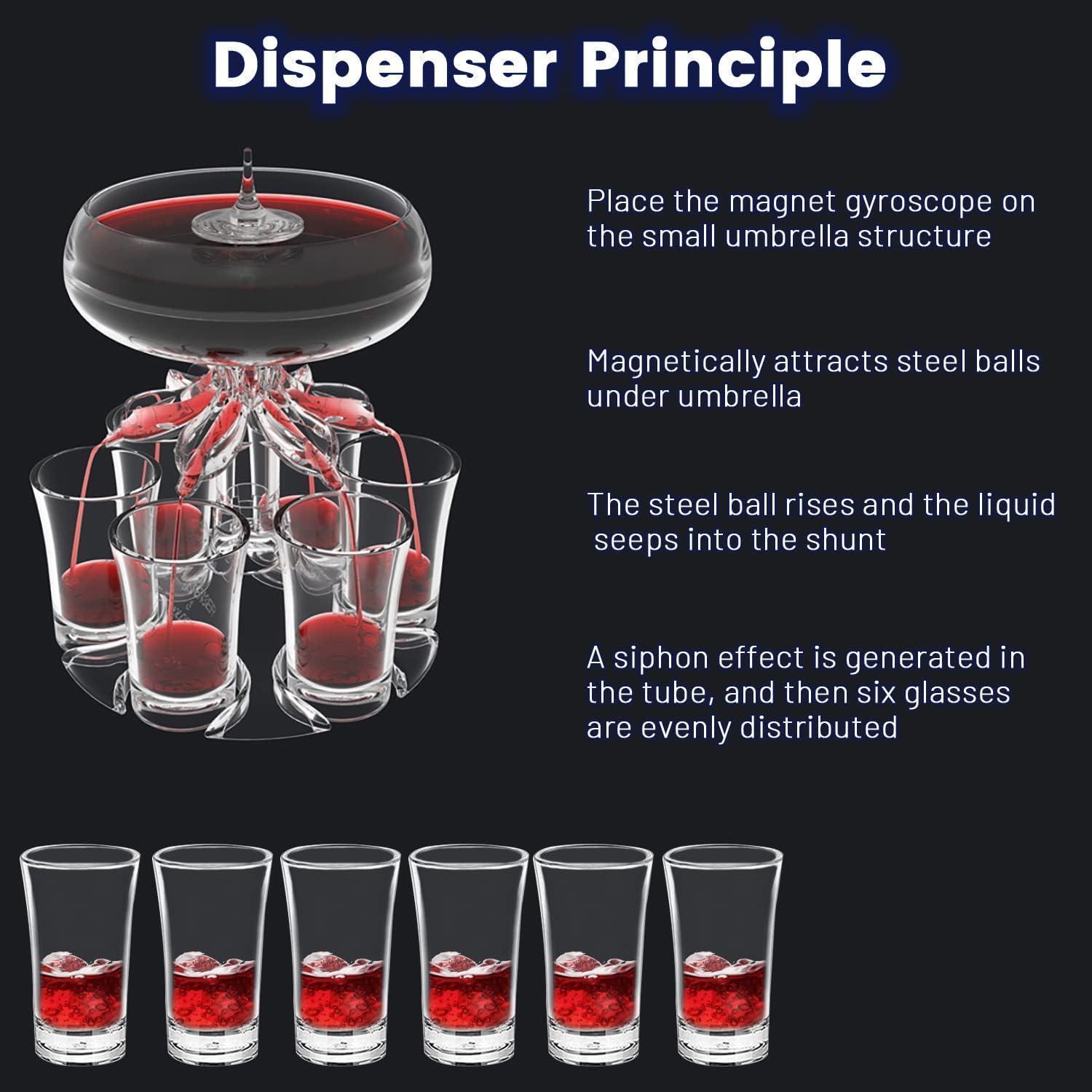 Dispenser Principle

Place the magnet gyroscope on the small umbrella structure

Magnetically attracts steel balls under umbrella

The steel ball rises and the liquid seeps into the shunt

A siphon effect is generated in the tube, and then six glasses are evenly distributed