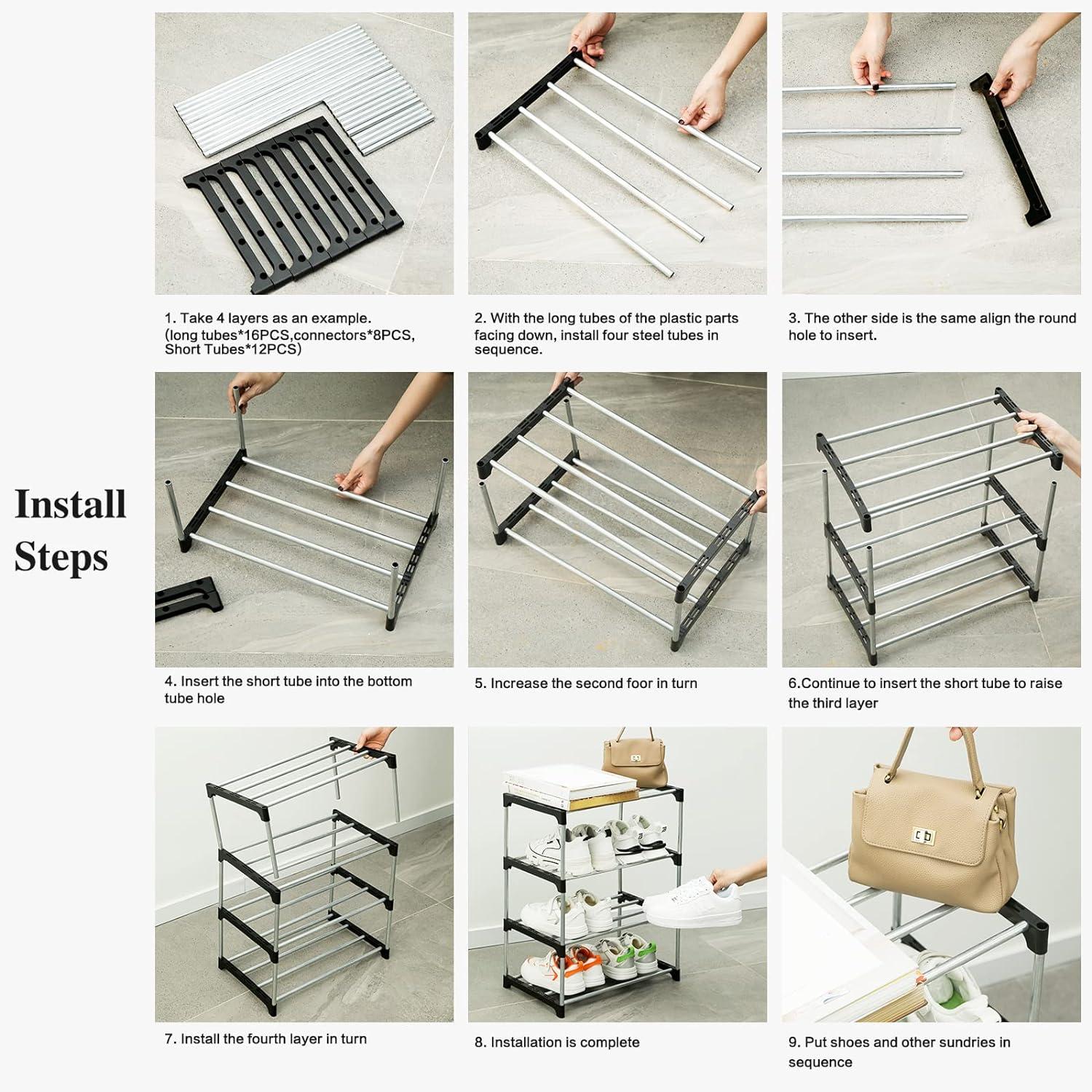 Install Steps

1. Take 4 layers as an example. (long tubes*16PCS,connectors*8PCS, Short Tubes*12PCS)

2. With the long tubes of the plastic parts facing down, install four steel tubes in sequence.

3. The other side is the same align the round hole to insert.

4. Insert the short tube into the bottom tube hole

5. Increase the second foor in turn

6.Continue to insert the short tube to raise the third layer

7. Install the fourth layer in turn

8. Installation is complete

9. Put shoes and other sundries in sequence