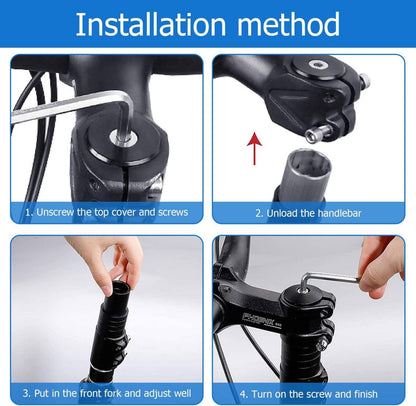 Installation method

1. Unscrew the top cover and screws

2. Unload the handlebar

3. Put in the front fork and adjust well

PHOENIX

4. Turn on the screw and finish