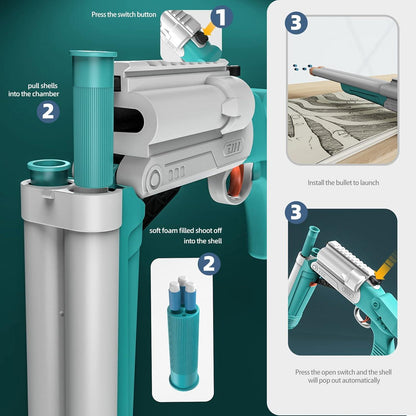 Press the switch button

1

pull shells into the chamber

2

soft foam filled shoot off into the shell

2

3

Install the bullet to launch

3

Press the open switch and the shell will pop out automatically