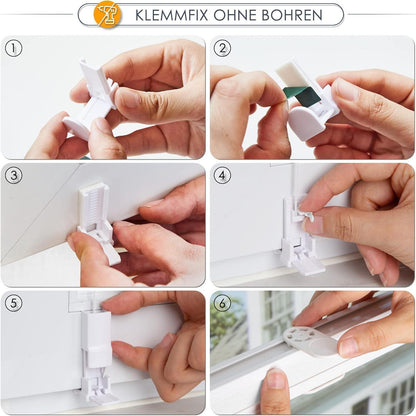 KLEMMFIX OHNE BOHREN

1

2

3

4

5

6