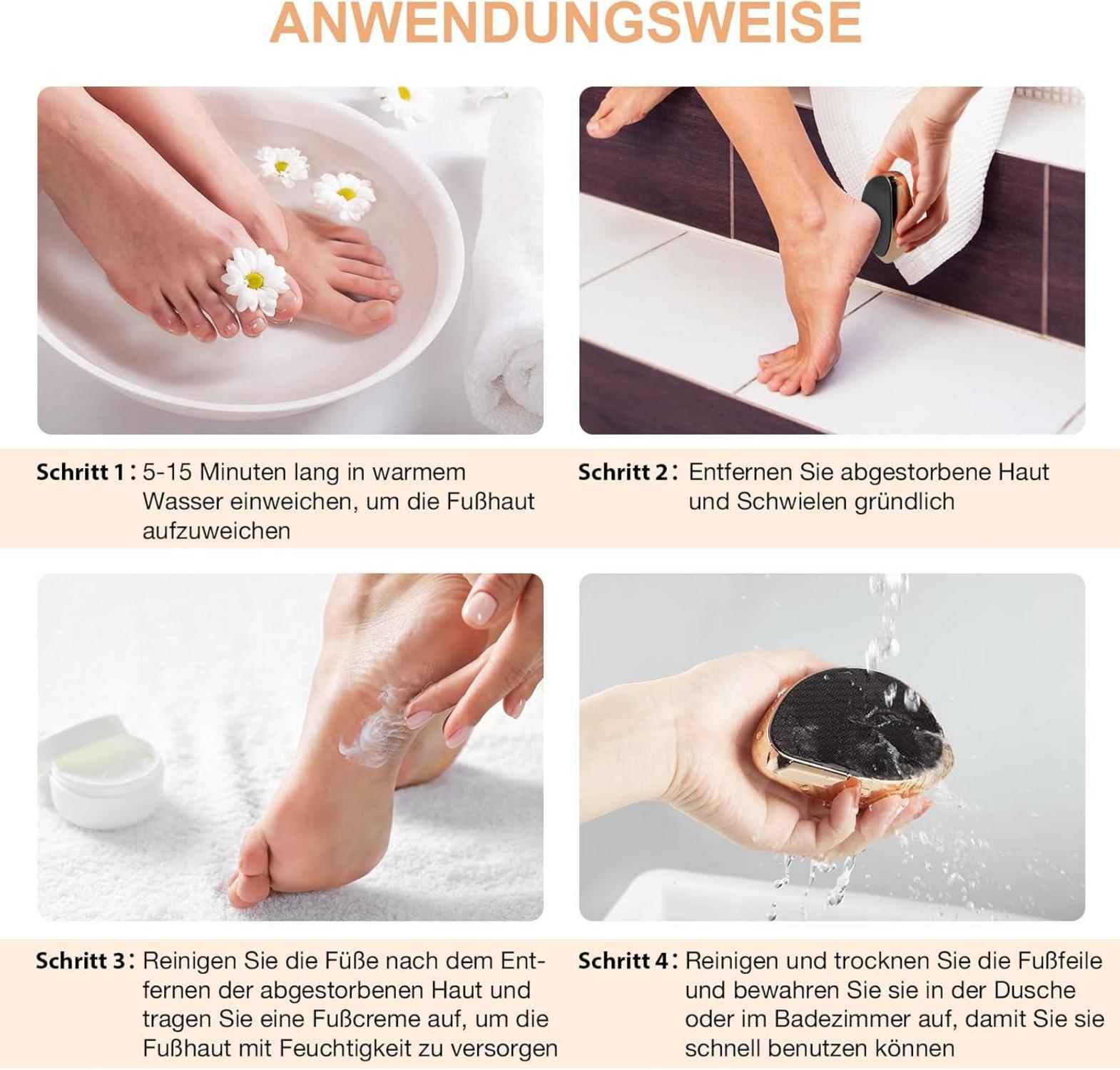 ANWENDUNGSWEISE

Schritt 1: 5-15 Minuten lang in warmem Wasser einweichen, um die Fußhaut aufzuweichen

Schritt 2: Entfernen Sie abgestorbene Haut und Schwielen gründlich

Schritt 3: Reinigen Sie die Füße nach dem Entfernen der abgestorbenen Haut und tragen Sie eine Fußcreme auf, um die Fußhaut mit Feuchtigkeit zu versorgen

Schritt 4: Reinigen und trocknen Sie die Fußfeile und bewahren Sie sie in der Dusche oder im Badezimmer auf, damit Sie sie schnell benutzen können