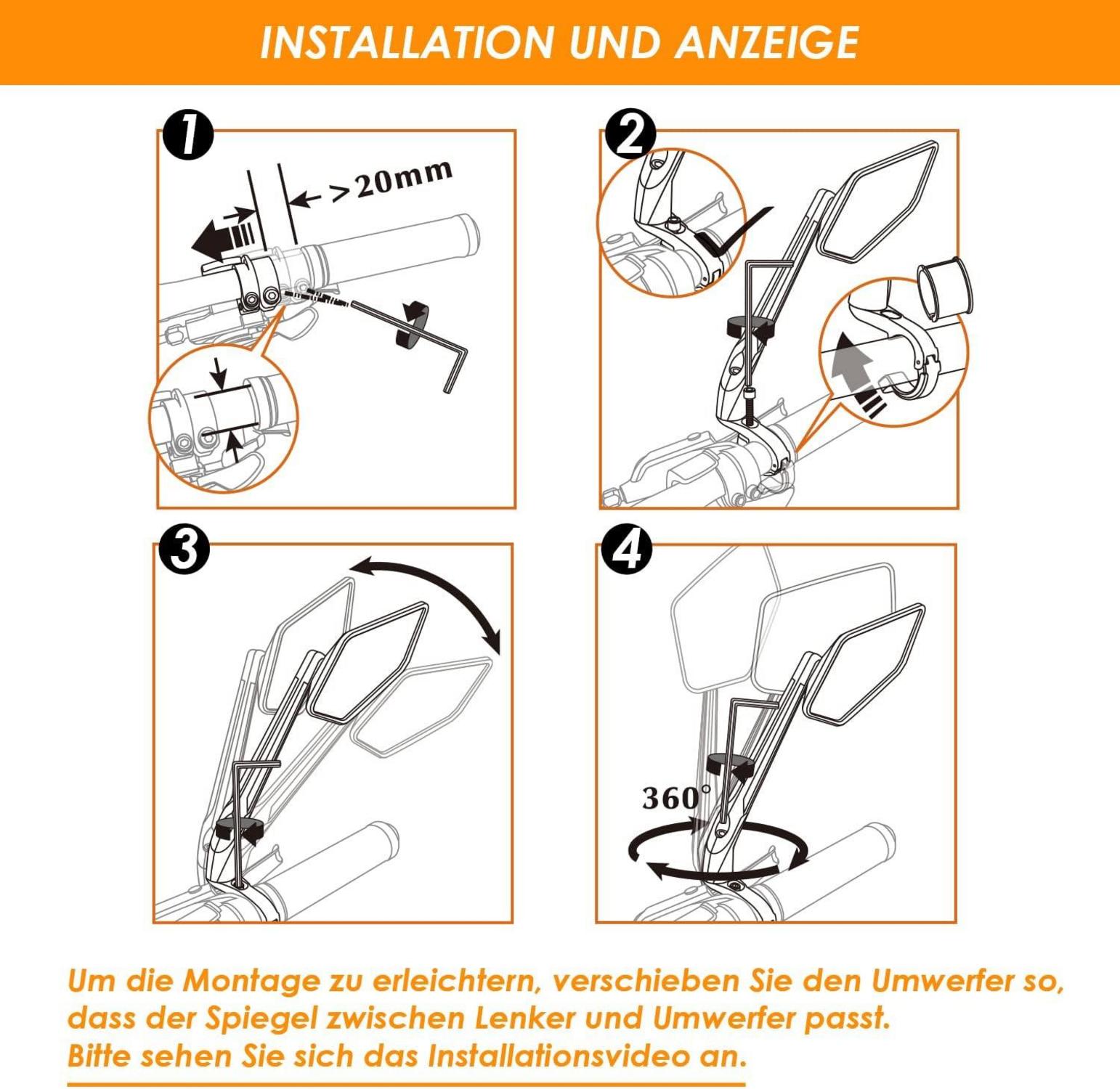 INSTALLATION UND ANZEIGE

1

>20mm

2

3

4

360°

Um die Montage zu erleichtern, verschieben Sie den Umwerfer so, dass der Spiegel zwischen Lenker und Umwerfer passt.
Bitte sehen Sie sich das Installationsvideo an.