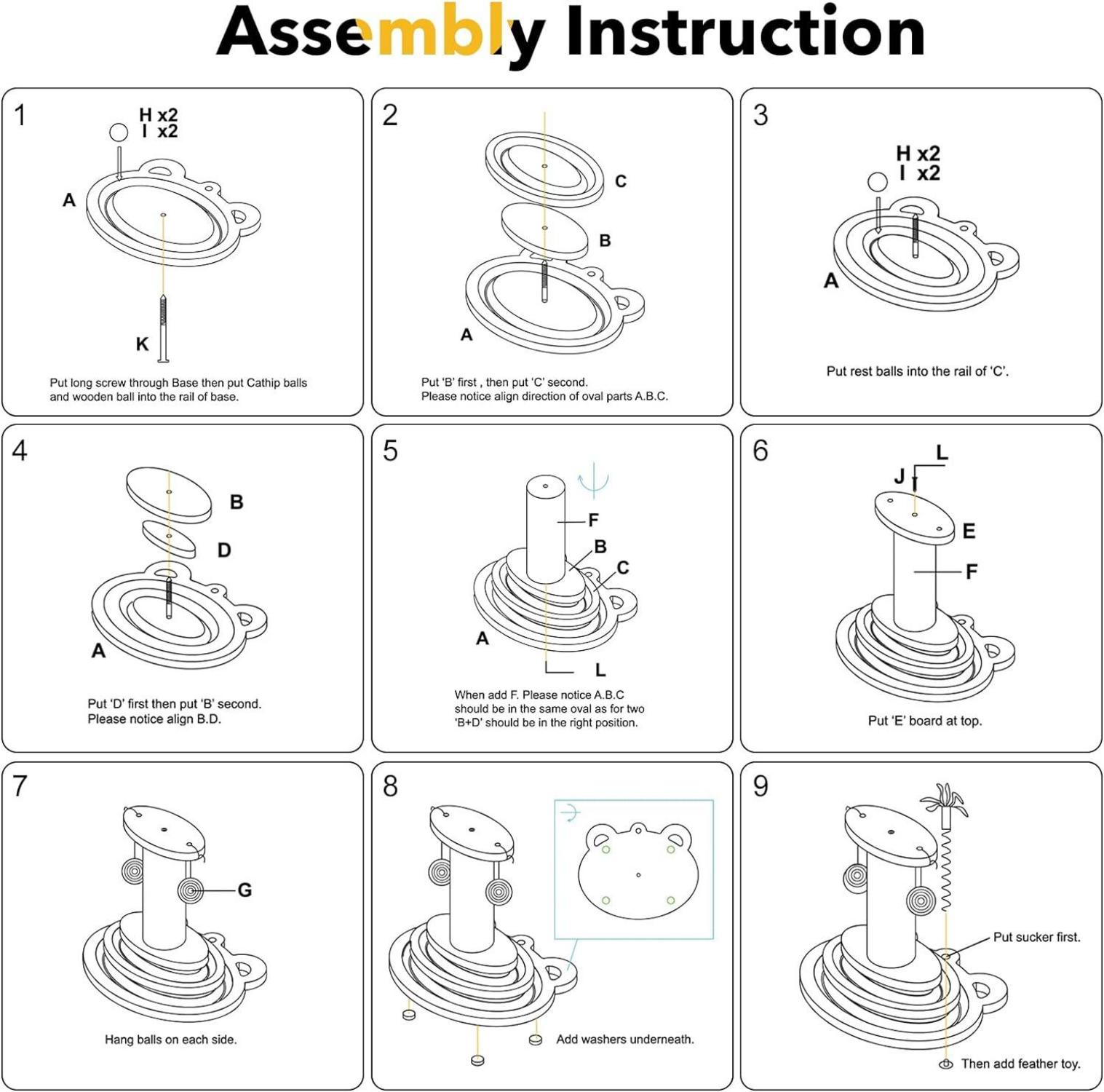 Assembly Instruction

1
H x2
I x2
A
K
Put long screw through Base then put Cathip balls and wooden ball into the rail of base.

2
C
B
A
Put 'B' first , then put 'C' second.
Please notice align direction of oval parts A.B.C.

3
H x2
I x2
A
Put rest balls into the rail of 'C'.

4
B
D
A
Put 'D' first then put 'B' second.
Please notice align B.D.

5
F
B
C
A
L
When add F. Please notice A.B.C should be in the same oval as for two 'B+D' should be in the right position.

6
L
J
E
F
Put 'E' board at top.

7
G
Hang balls on each side.

8
Add washers underneath.

9
Put sucker first.
Then add feather toy.