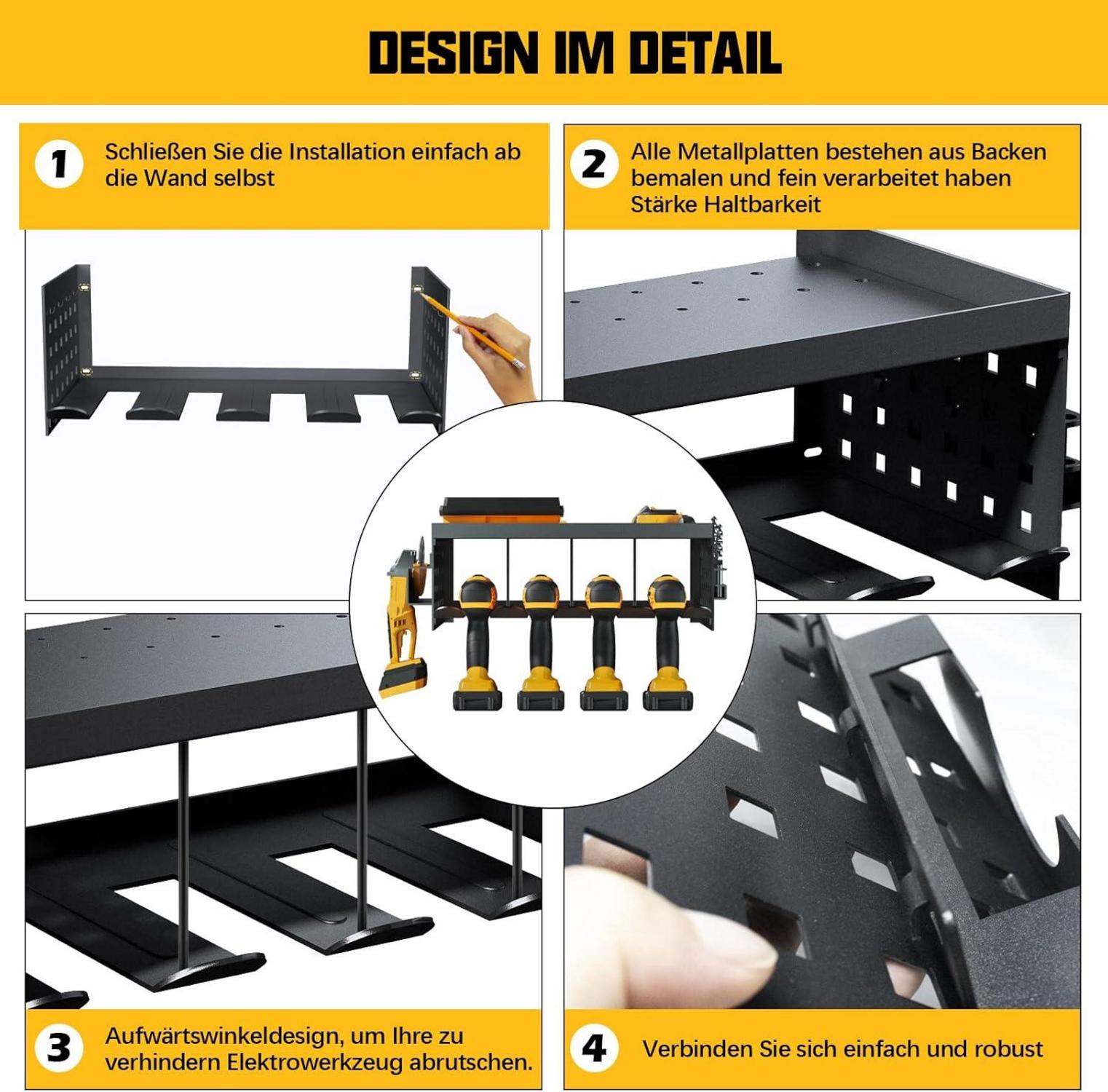 DESIGN IM DETAIL

1 Schließen Sie die Installation einfach ab die Wand selbst

2 Alle Metallplatten bestehen aus Backen bemalen und fein verarbeitet haben Stärke Haltbarkeit

3 Aufwärtswinkeldesign, um Ihre zu verhindern Elektrowerkzeug abrutschen.

4 Verbinden Sie sich einfach und robust