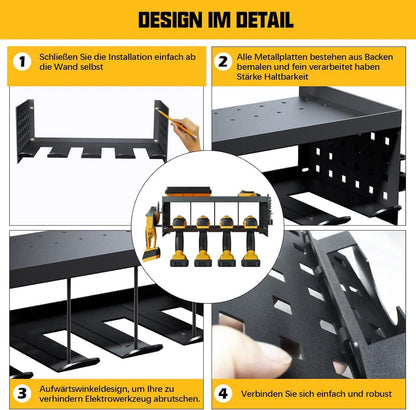 DESIGN IM DETAIL

1 Schließen Sie die Installation einfach ab die Wand selbst

2 Alle Metallplatten bestehen aus Backen bemalen und fein verarbeitet haben Stärke Haltbarkeit

3 Aufwärtswinkeldesign, um Ihre zu verhindern Elektrowerkzeug abrutschen.

4 Verbinden Sie sich einfach und robust